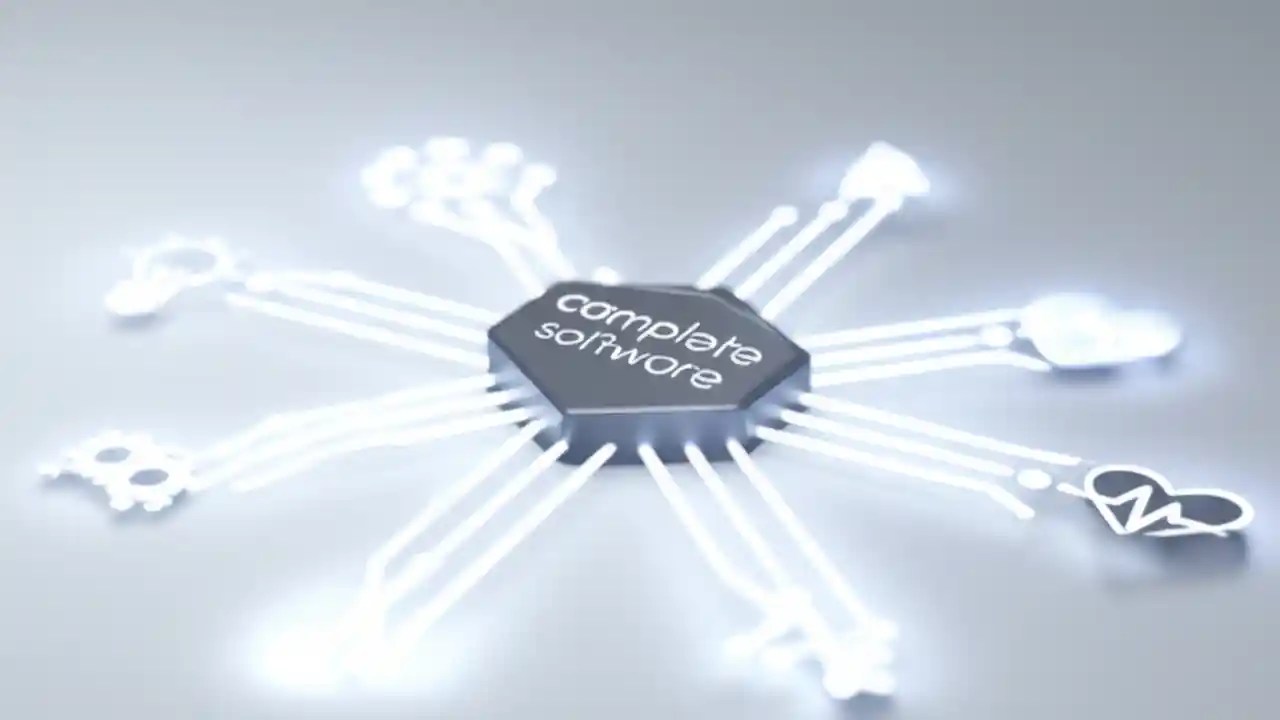 complete software