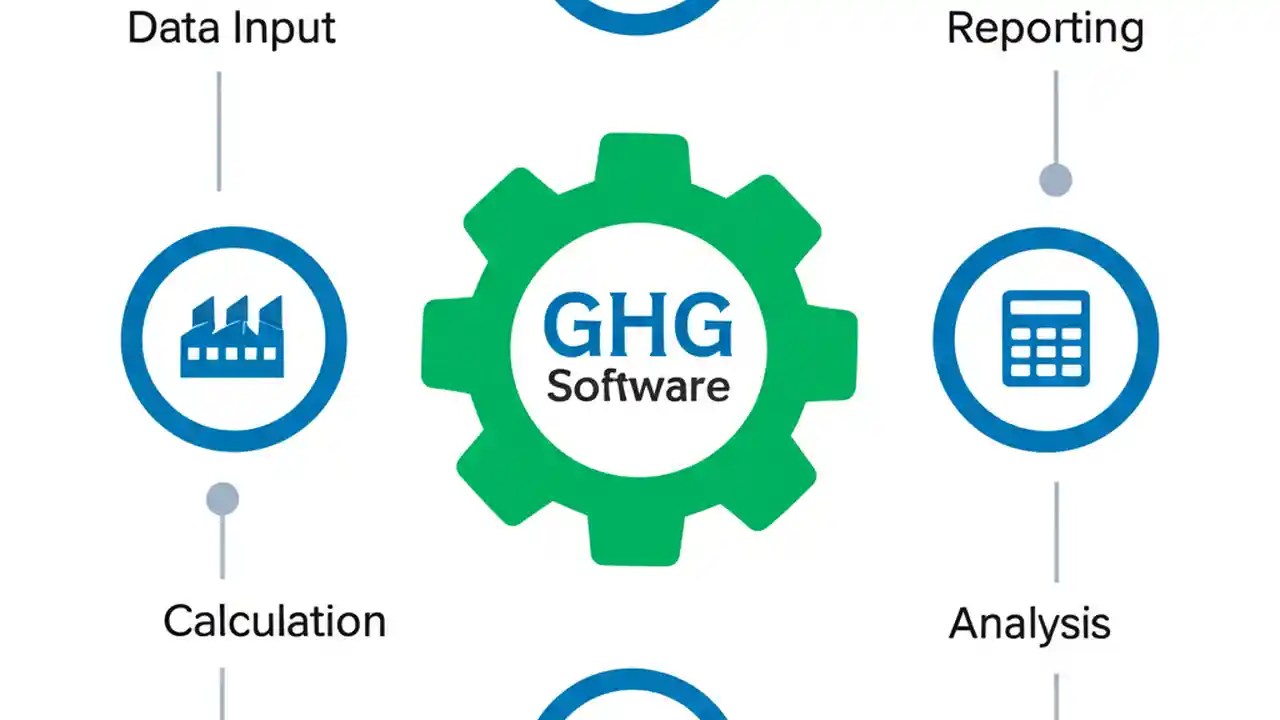 Data Input

Reporting

GHG
Software

Calculation

Analysis