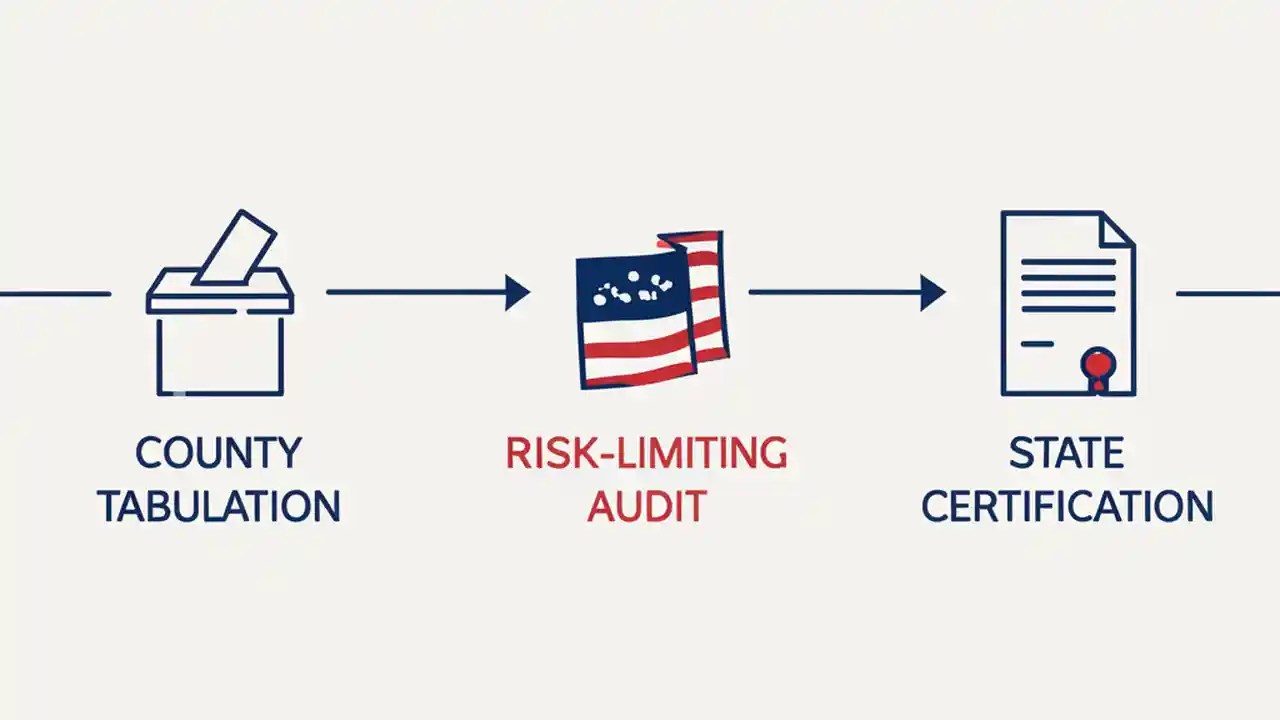 COUNTY TABULATION

RISK-LIMITING AUDIT

STATE CERTIFICATION