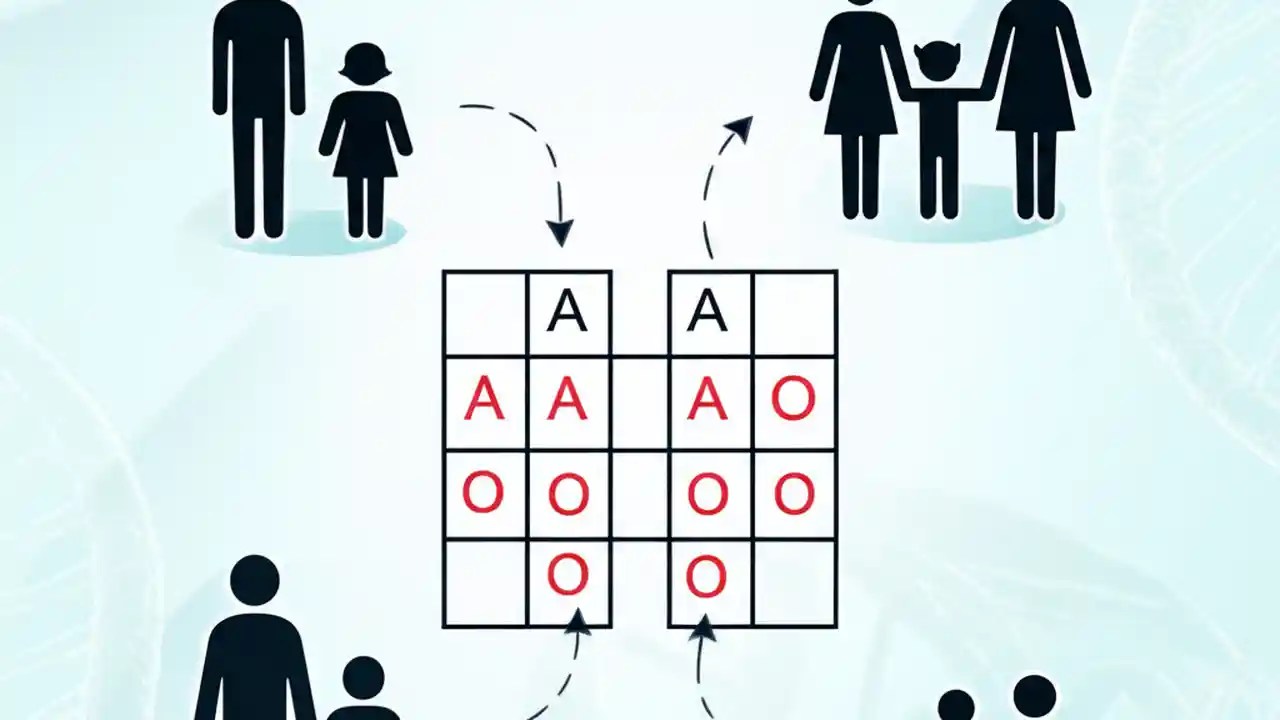 | | A | | A | |
|---|---|---|---|---|
| A | A | | A | O |
| O | O | | O | O |
| | O | | O | |