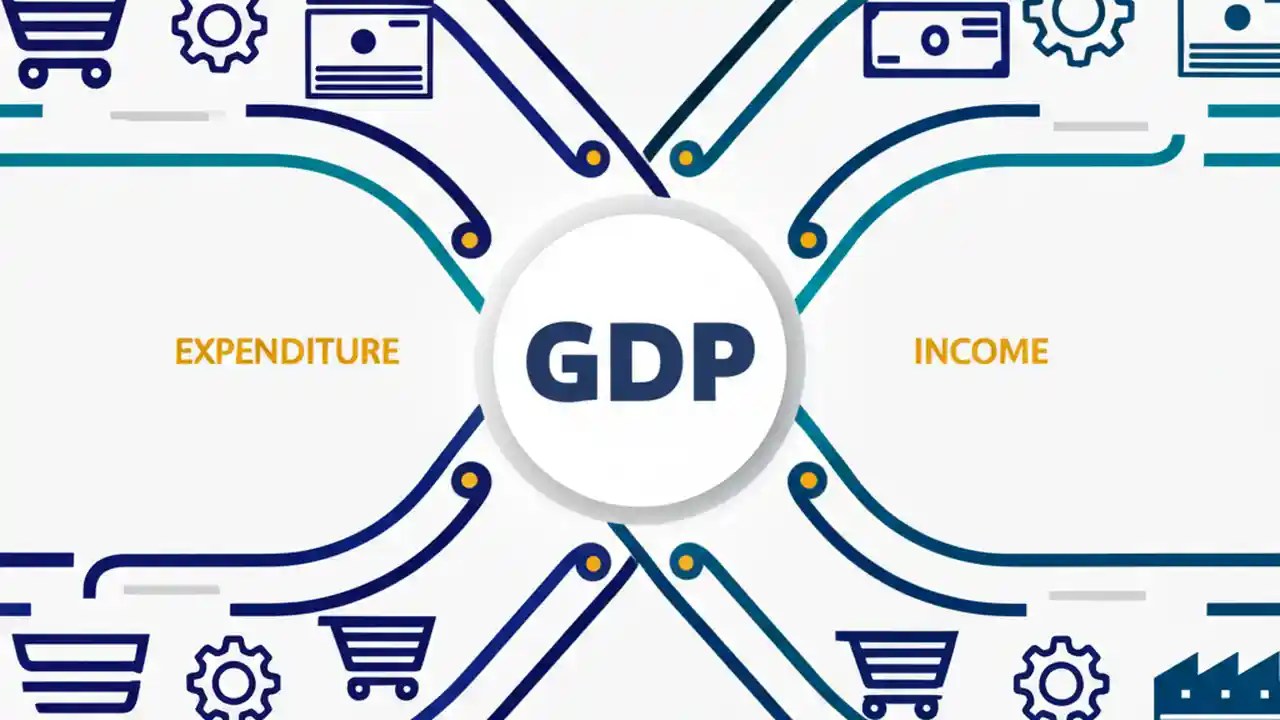 EXPENDITURE

GDP

INCOME