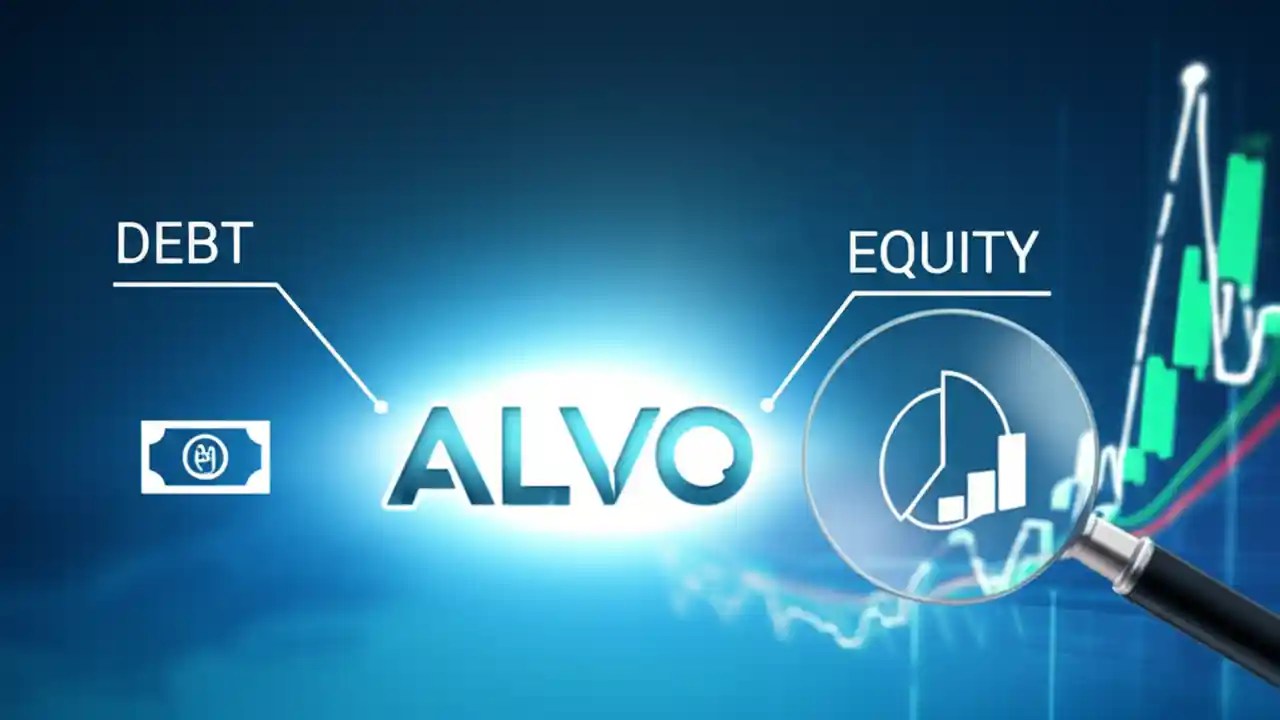 DEBT

ALVO

EQUITY