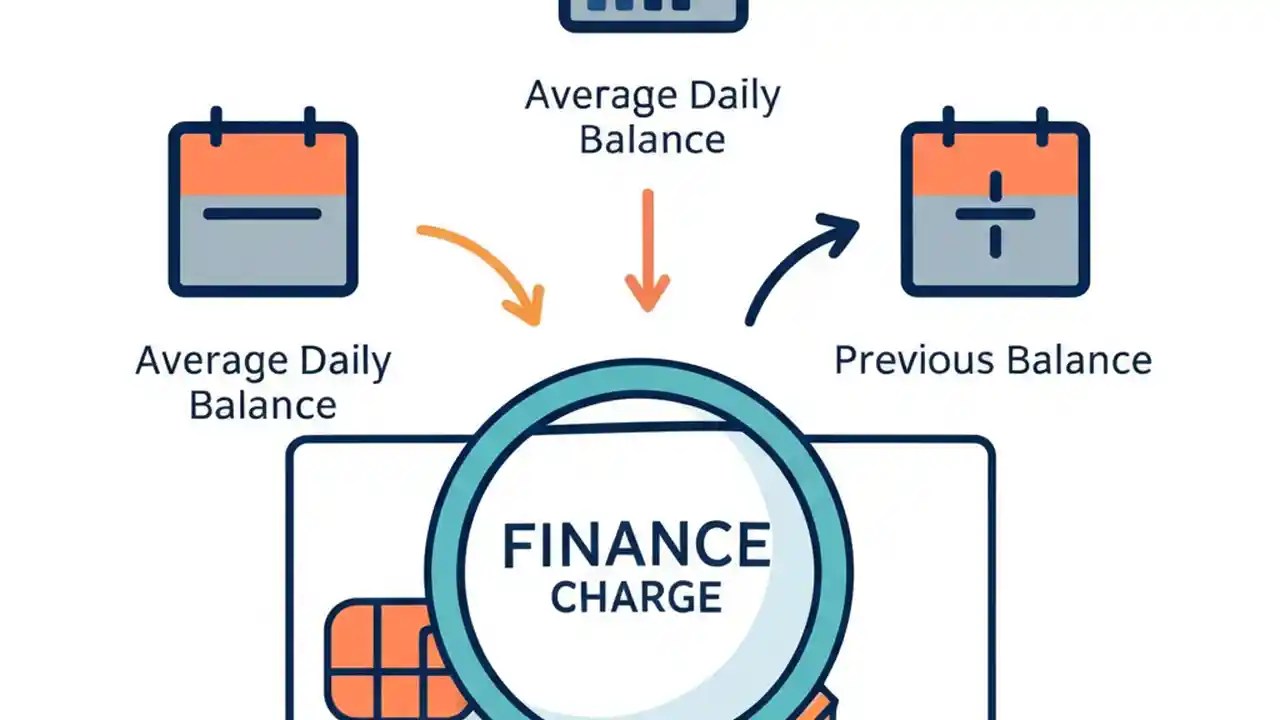 Average Daily Balance

Average Daily Balance

Previous Balance

FINANCE CHARGE