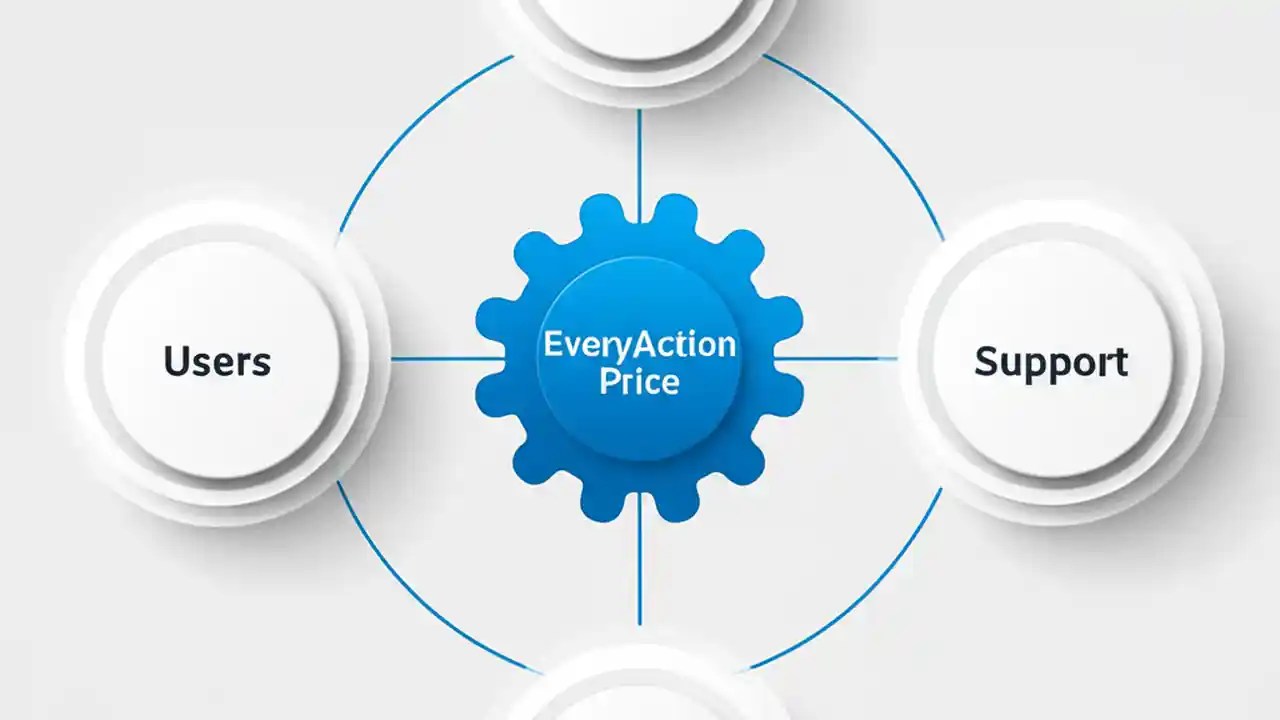 Users

EveryAction Price

Support