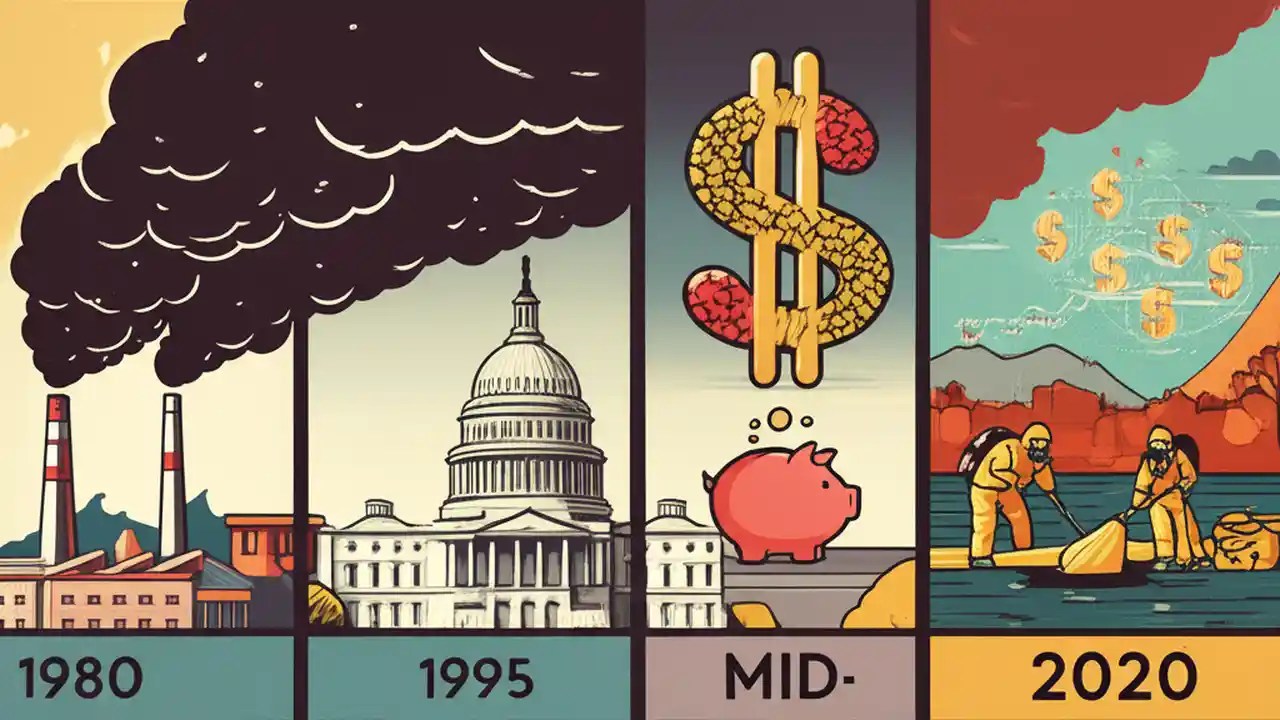 1980

1995

MID-

2020