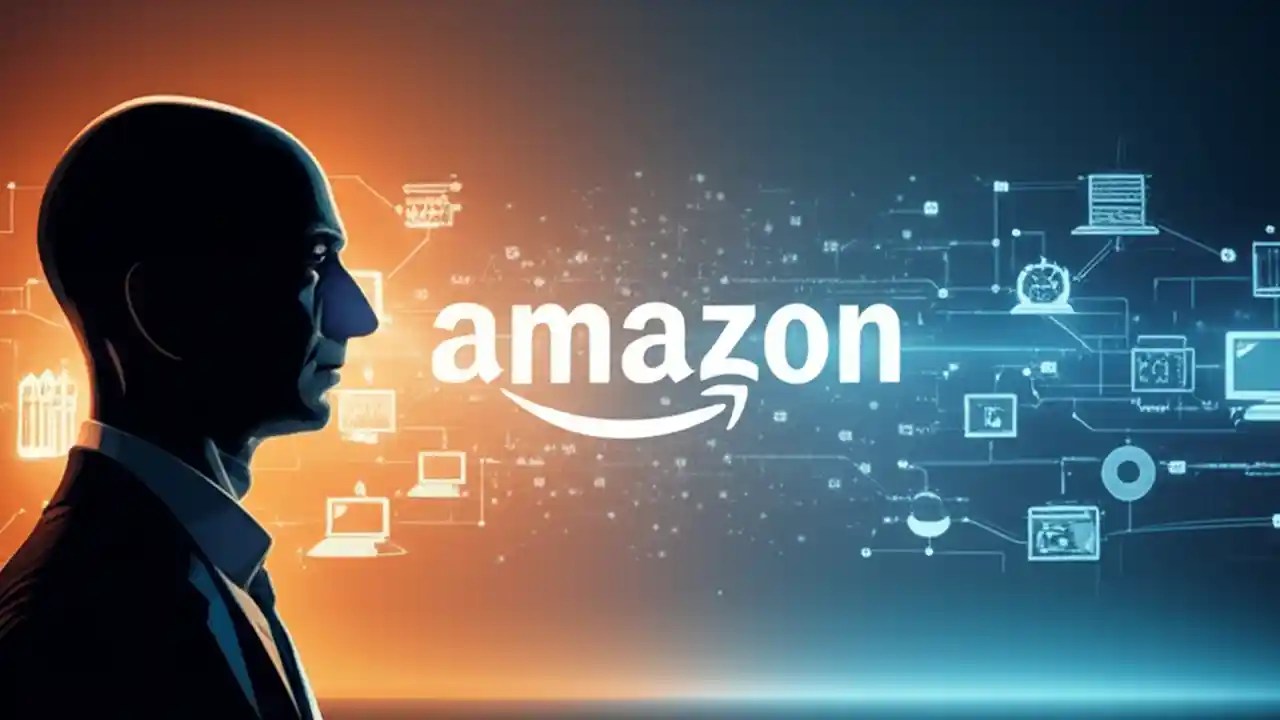 amazon