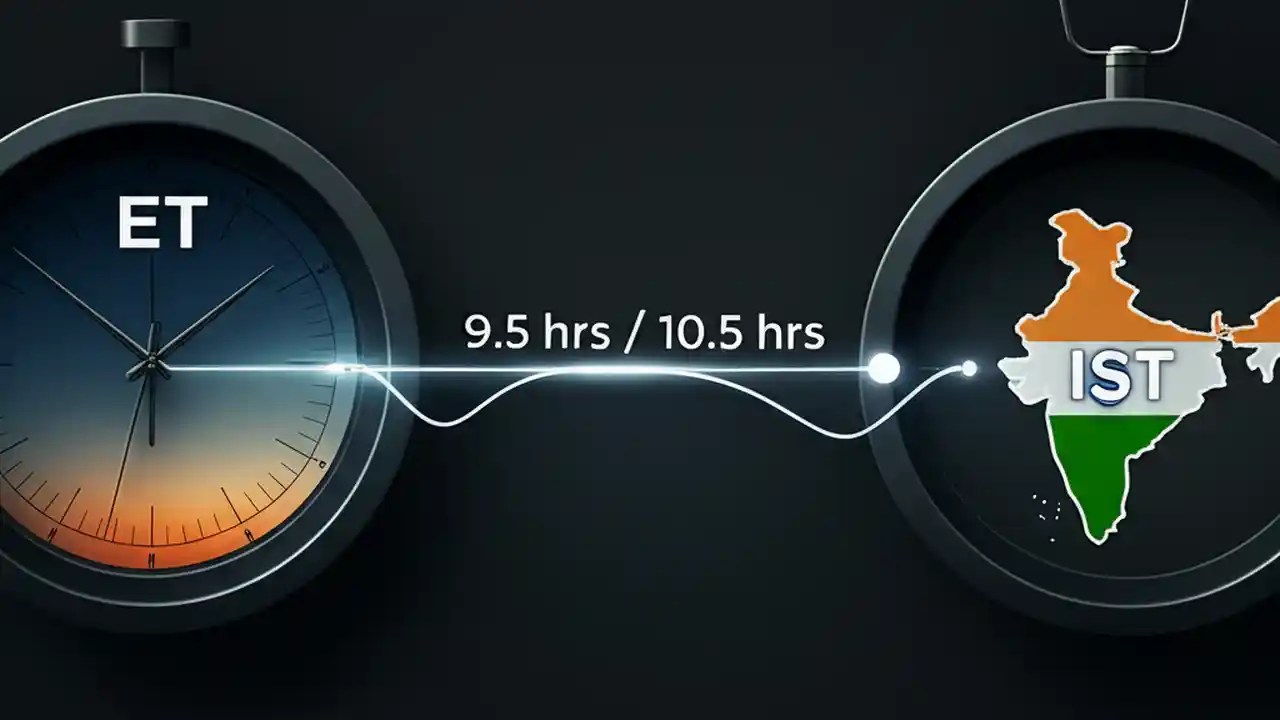 ET

9.5 hrs / 10.5 hrs

IST