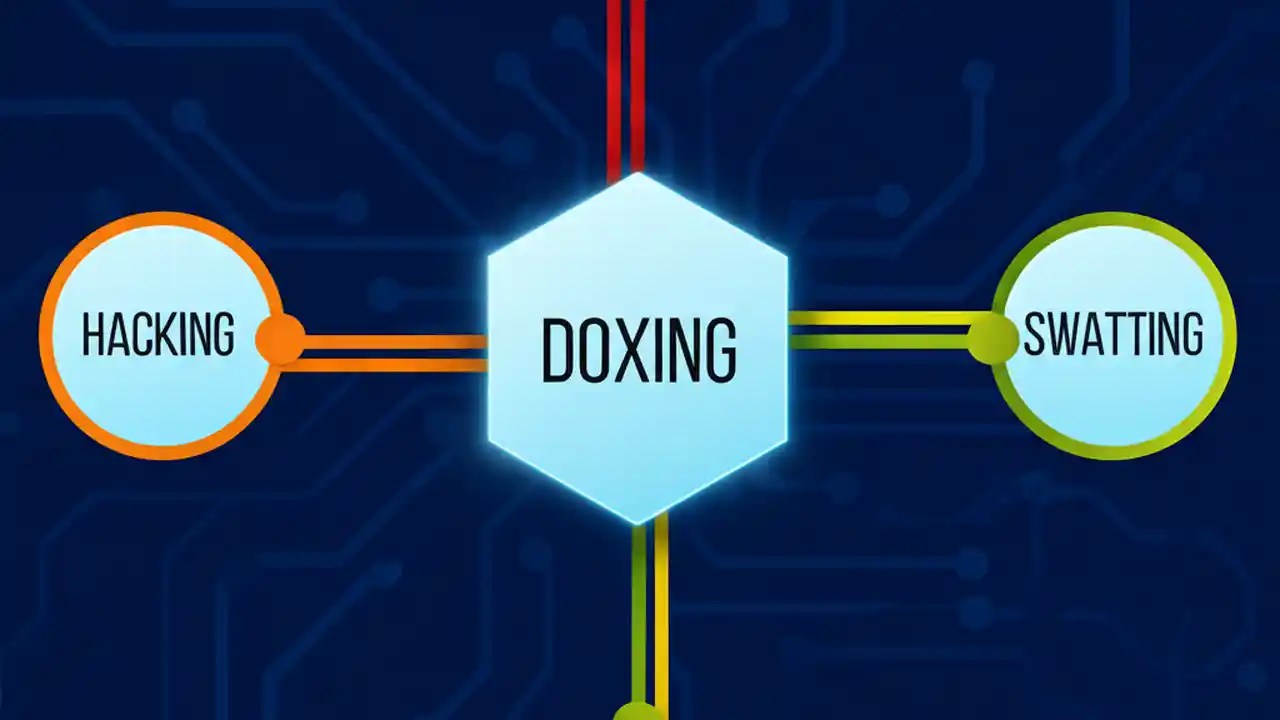 HACKING

DOXING

SWATTING