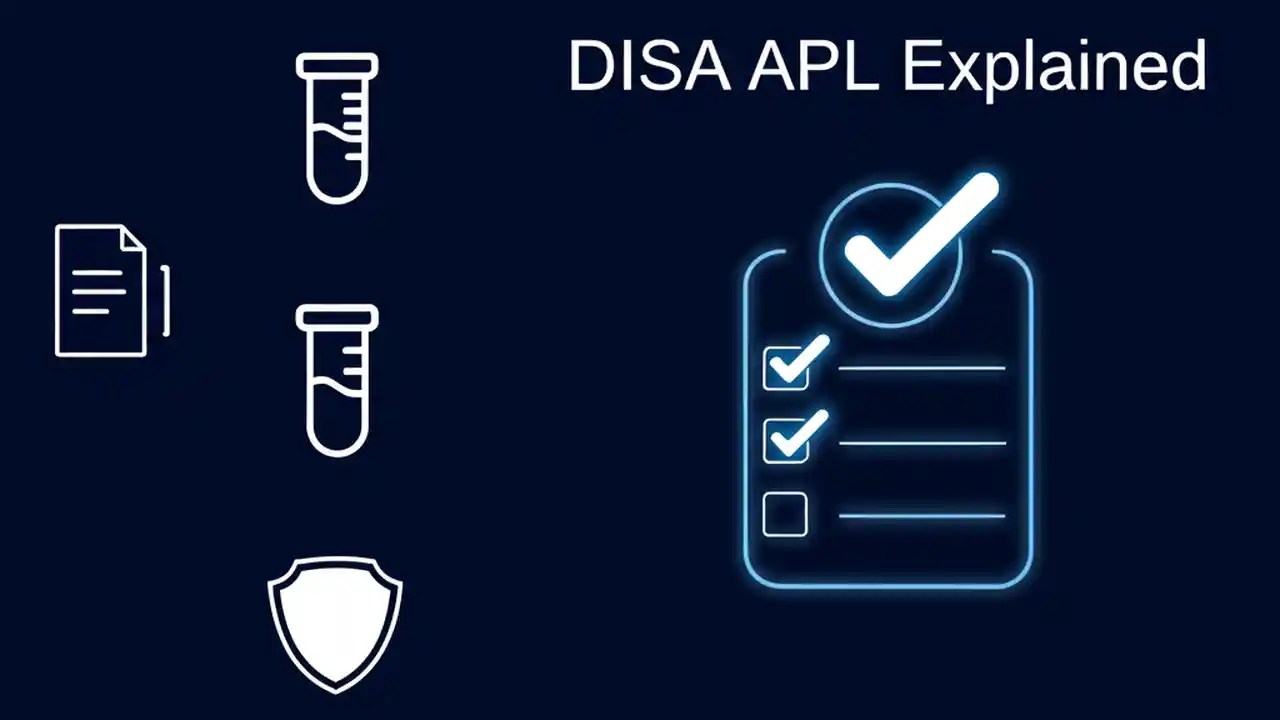 DISA APL Explained