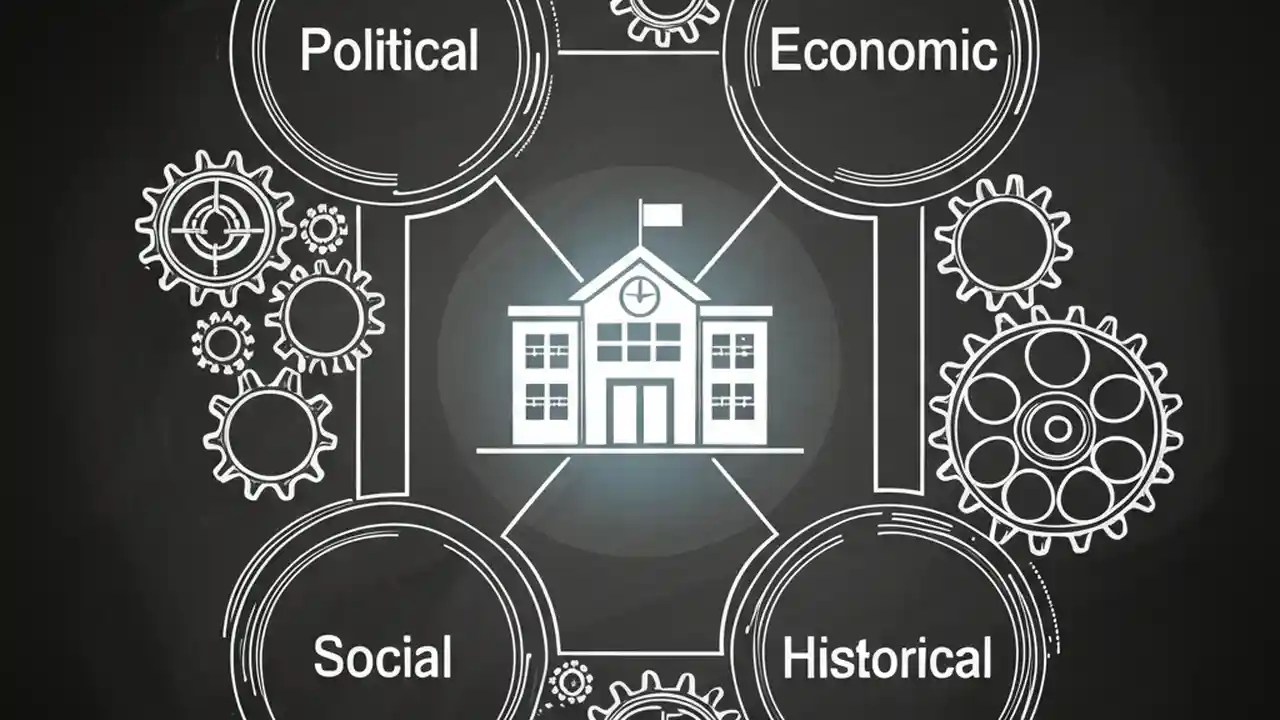 Political

Economic

Social

Historical