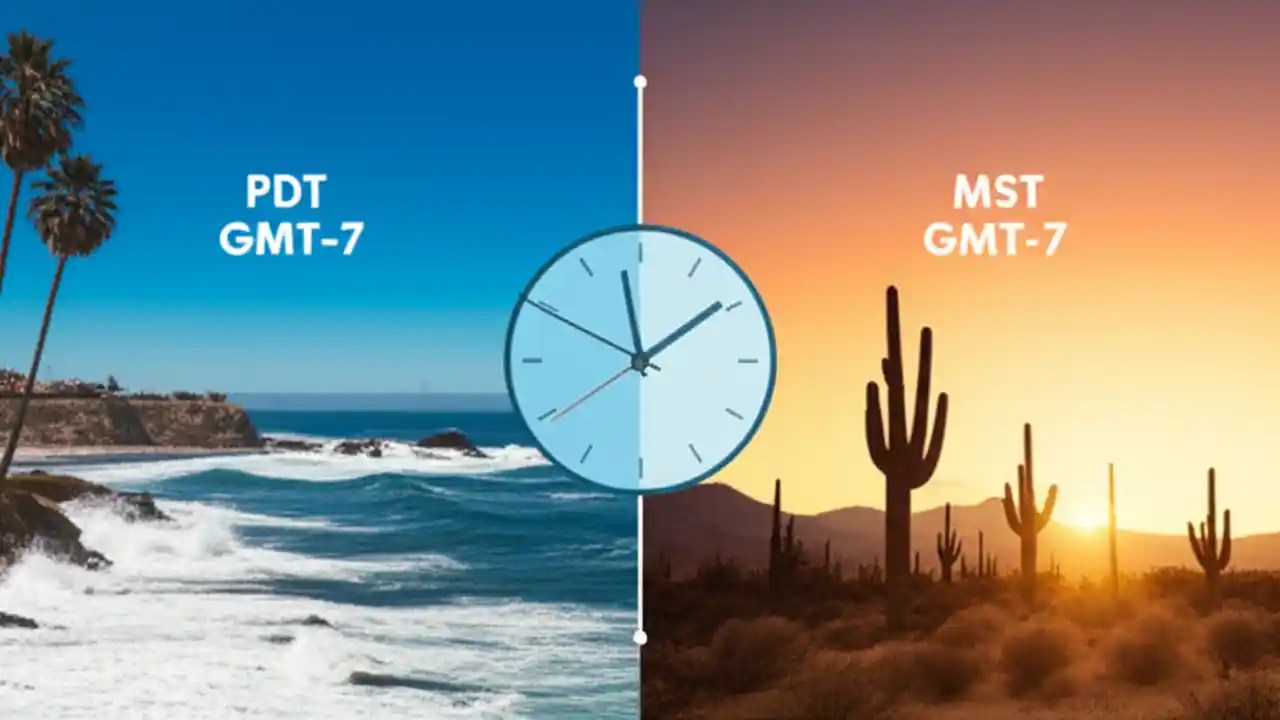 PDT
GMT-7

MST
GMT-7