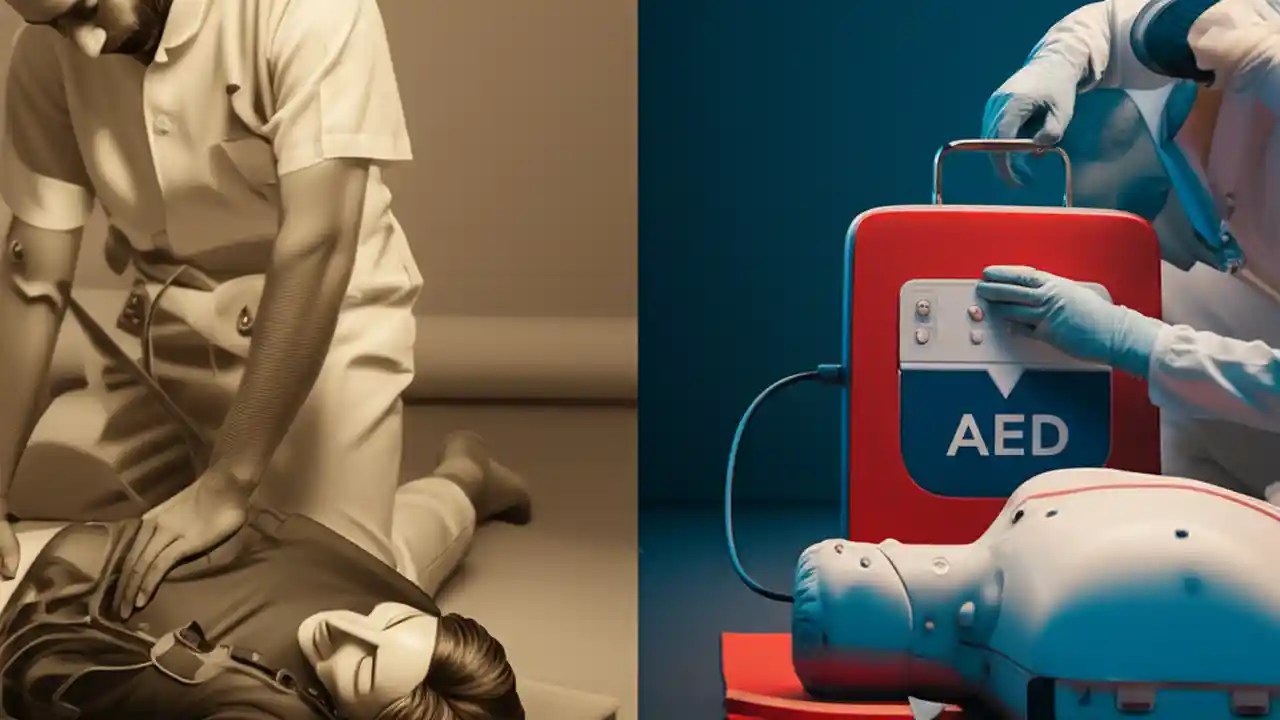 AED