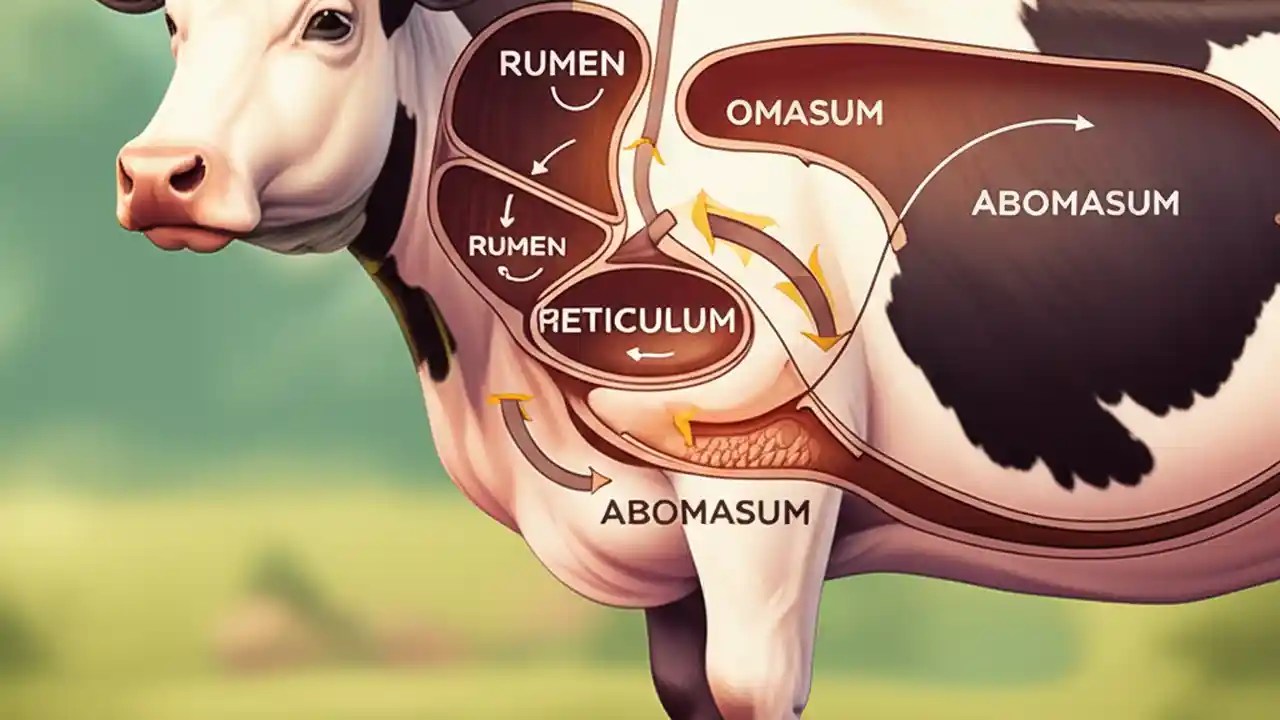 RUMEN

OMASUM

ABOMASUM

RUMEN

RETICULUM

ABOMASUM