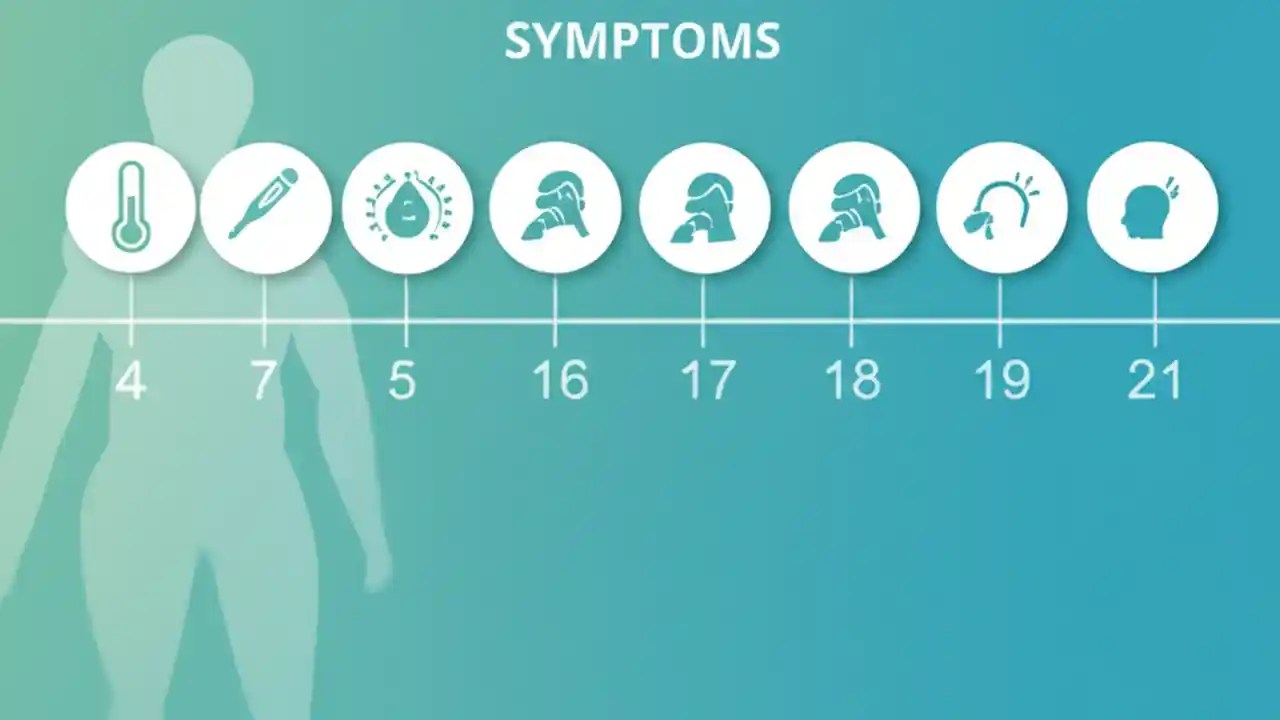 SYMPTOMS

4 7 5 16 17 18 19 21