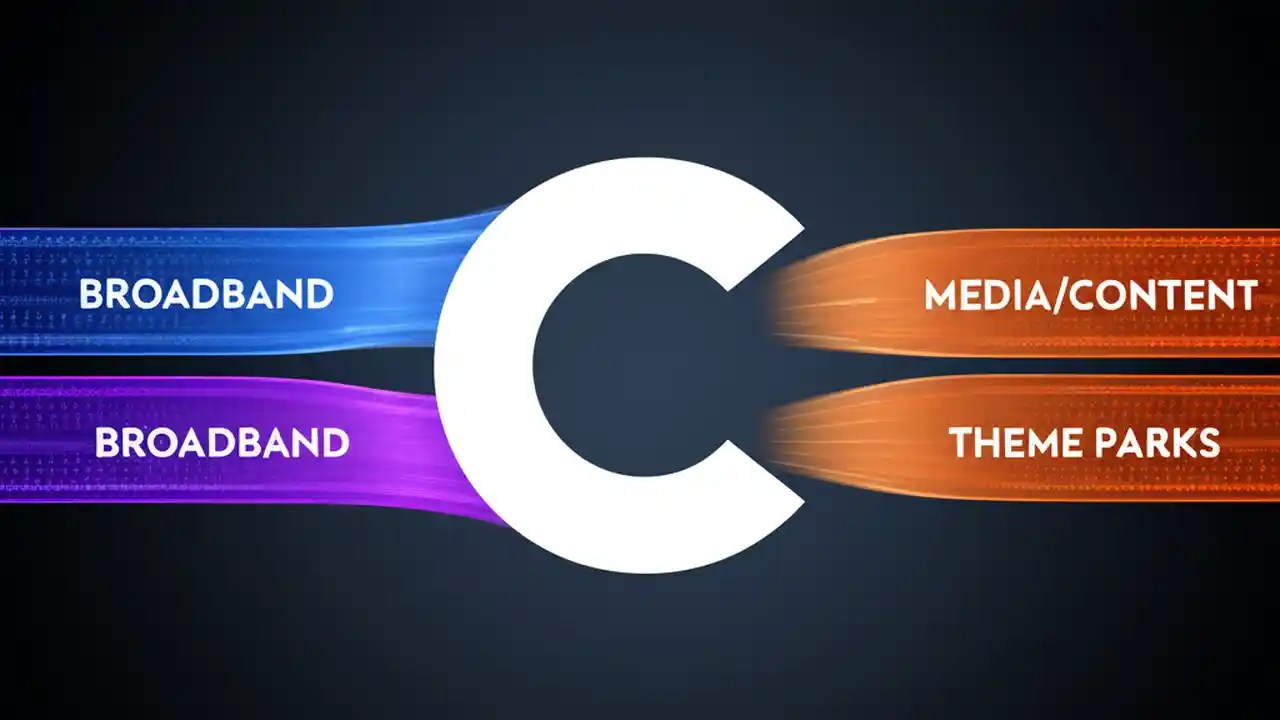 BROADBAND
BROADBAND
C
MEDIA/CONTENT
THEME PARKS