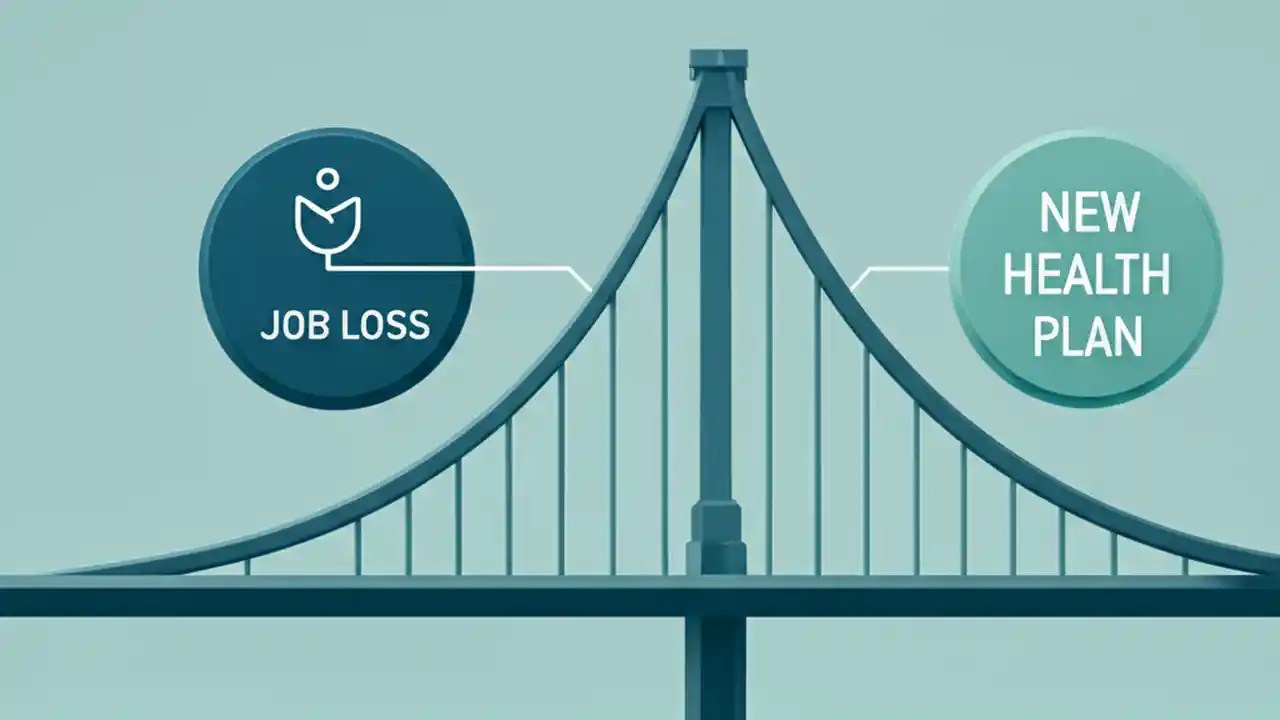 JOB LOSS

NEW HEALTH PLAN