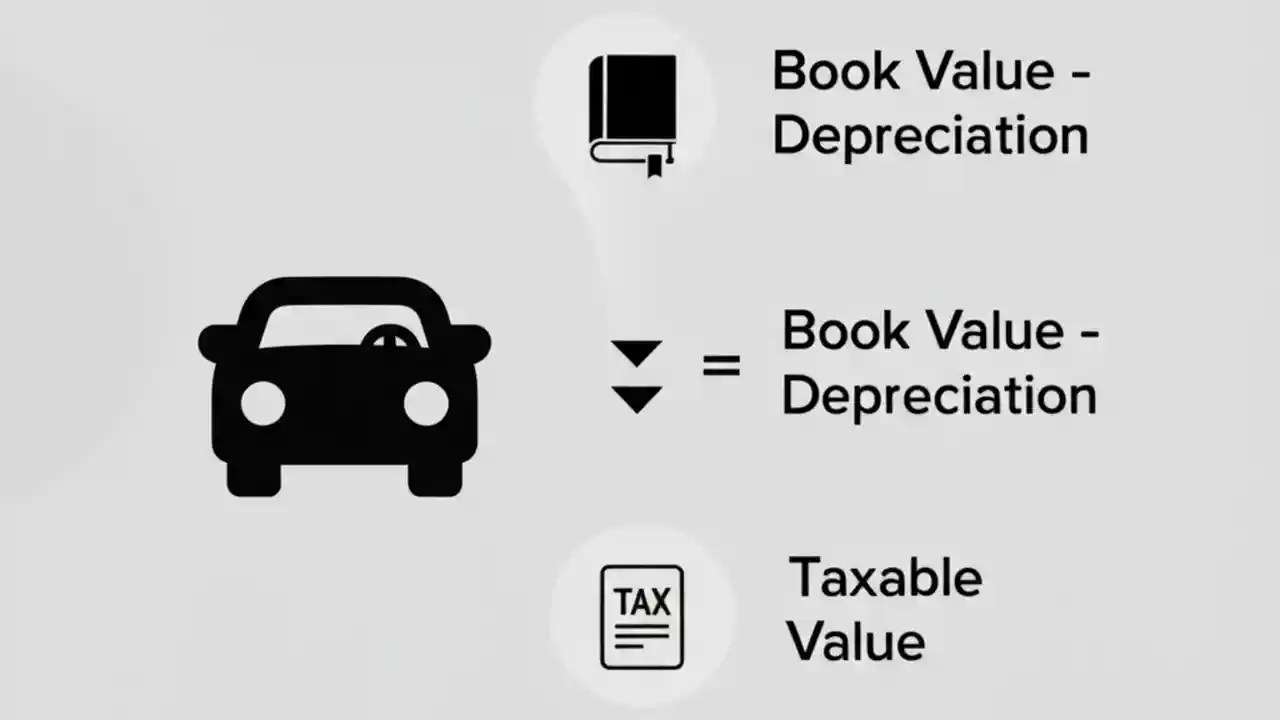 Book Value - Depreciation

= Book Value - Depreciation

TAX

Taxable Value