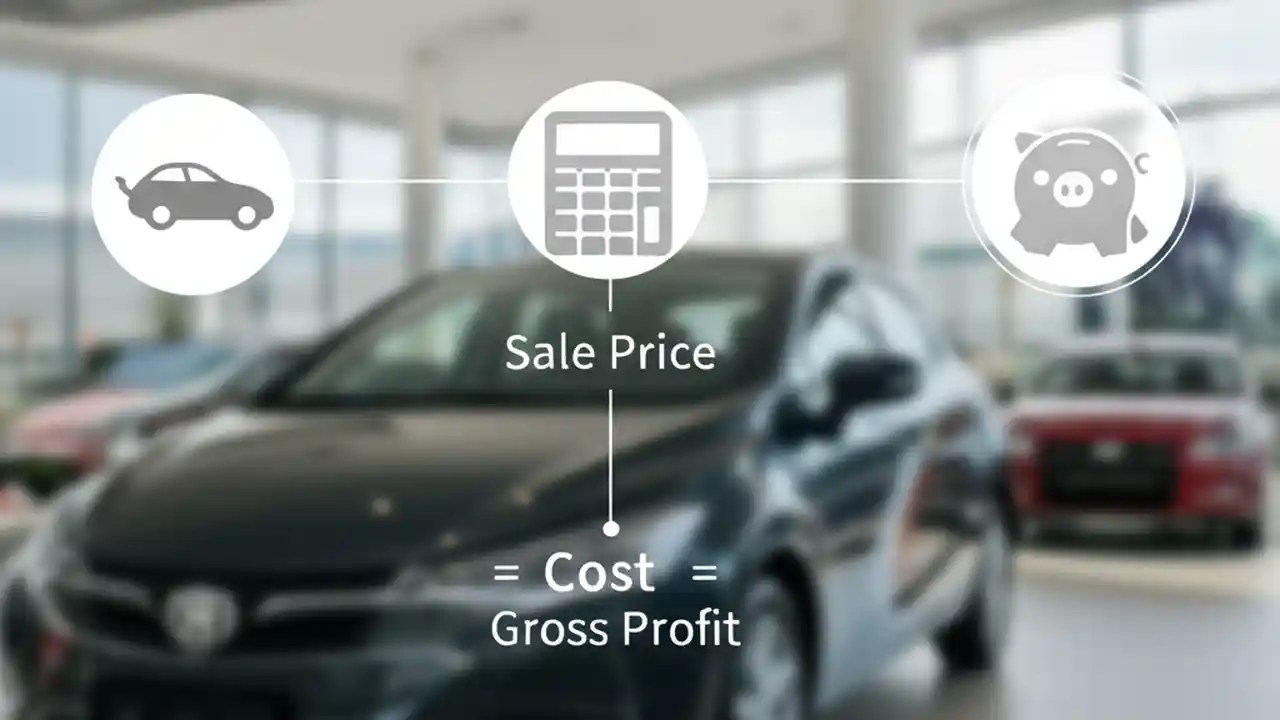 Sale Price

= Cost =
Gross Profit