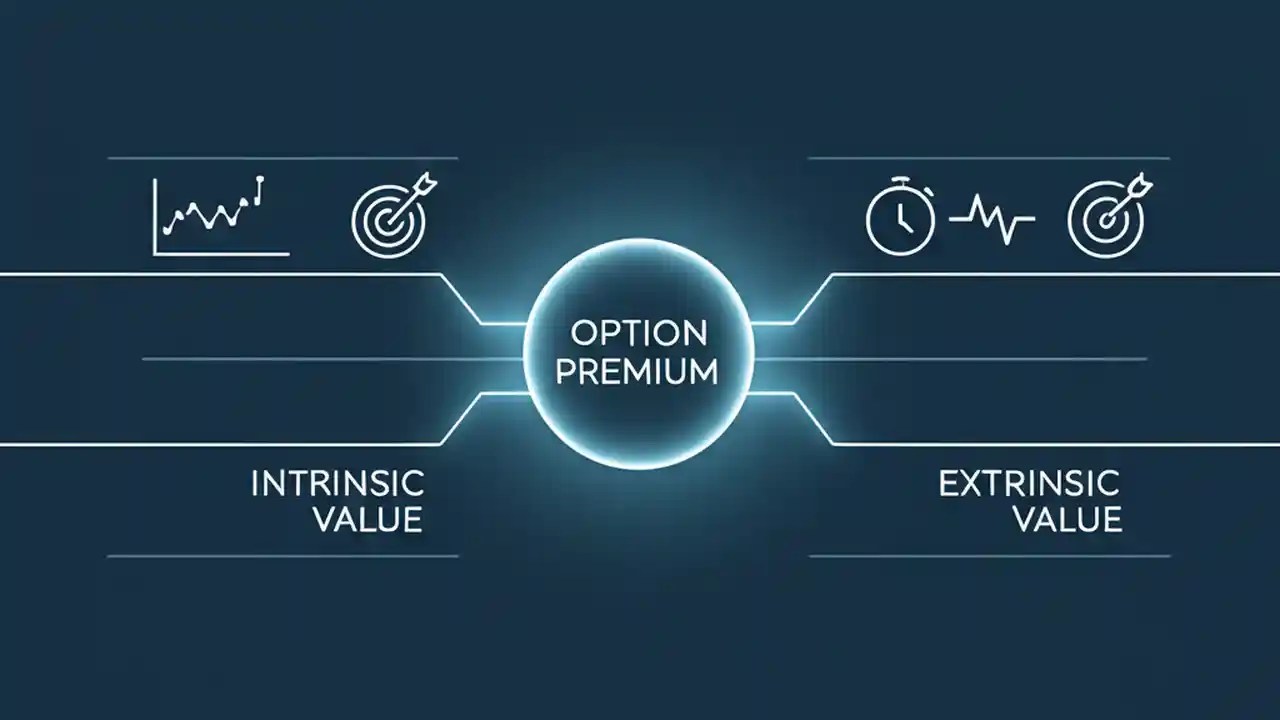 OPTION PREMIUM

INTRINSIC VALUE

EXTRINSIC VALUE