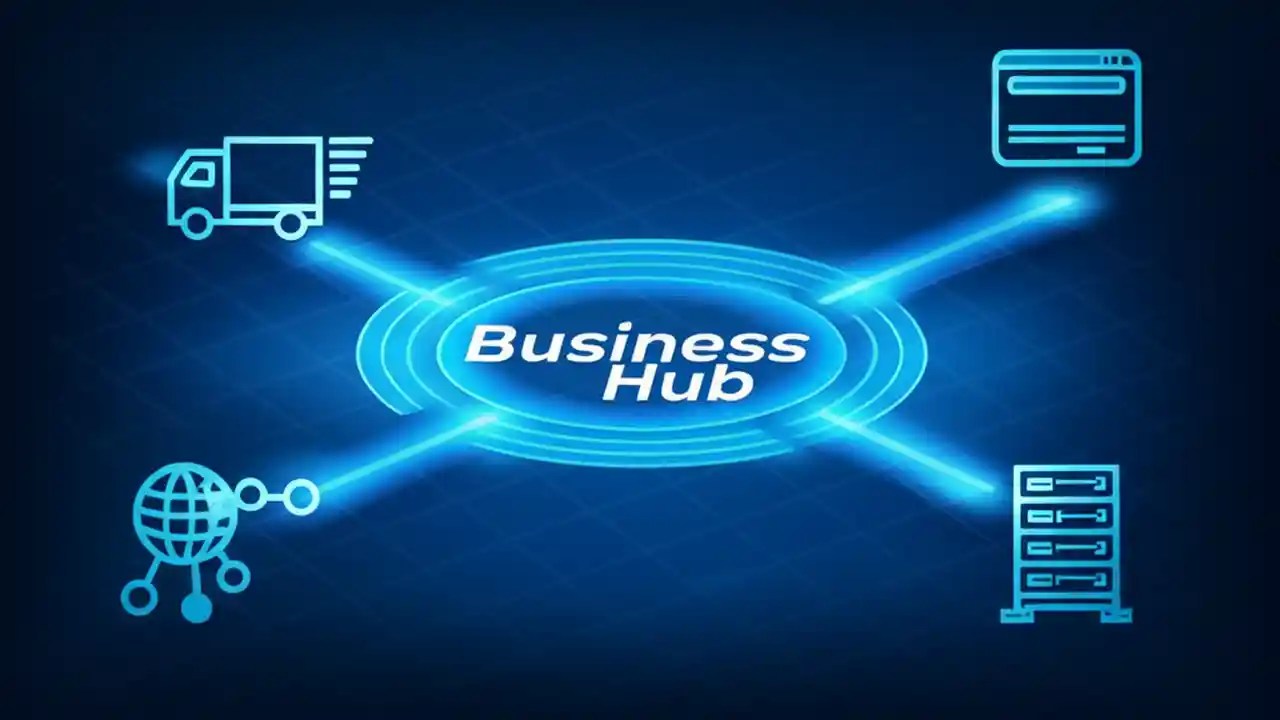 Business Hub