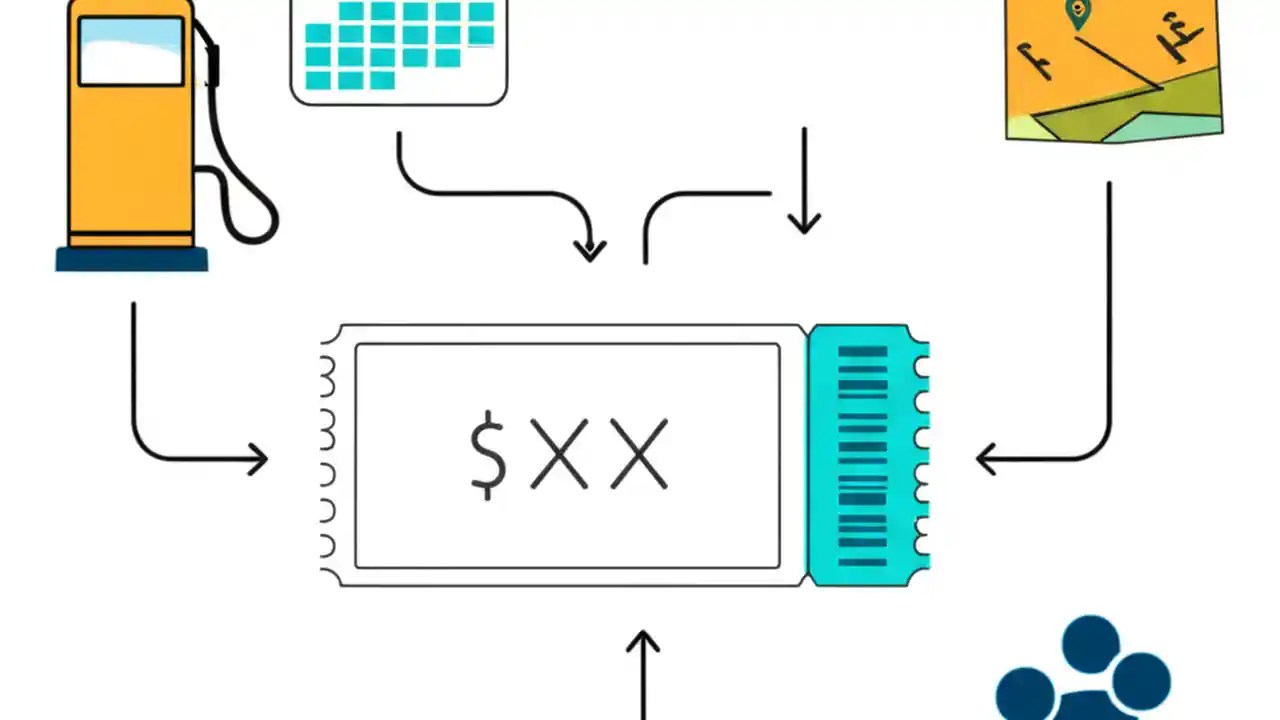 $XX