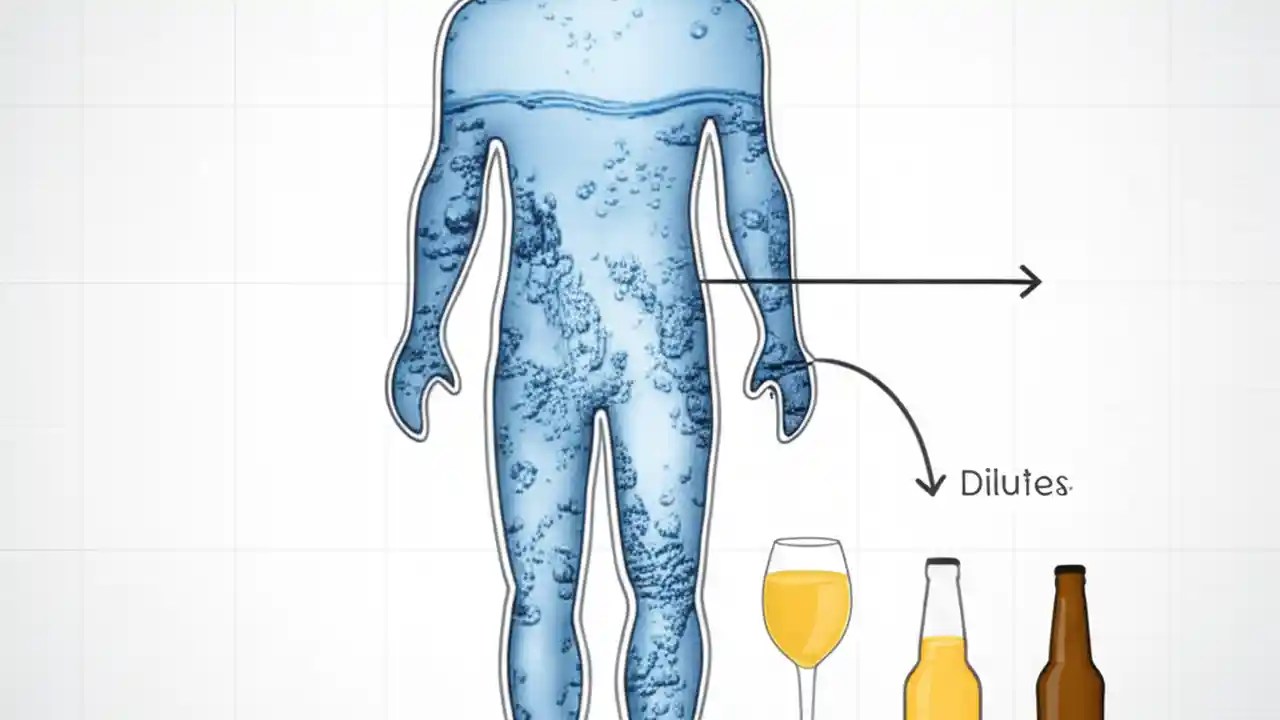 Dilutes