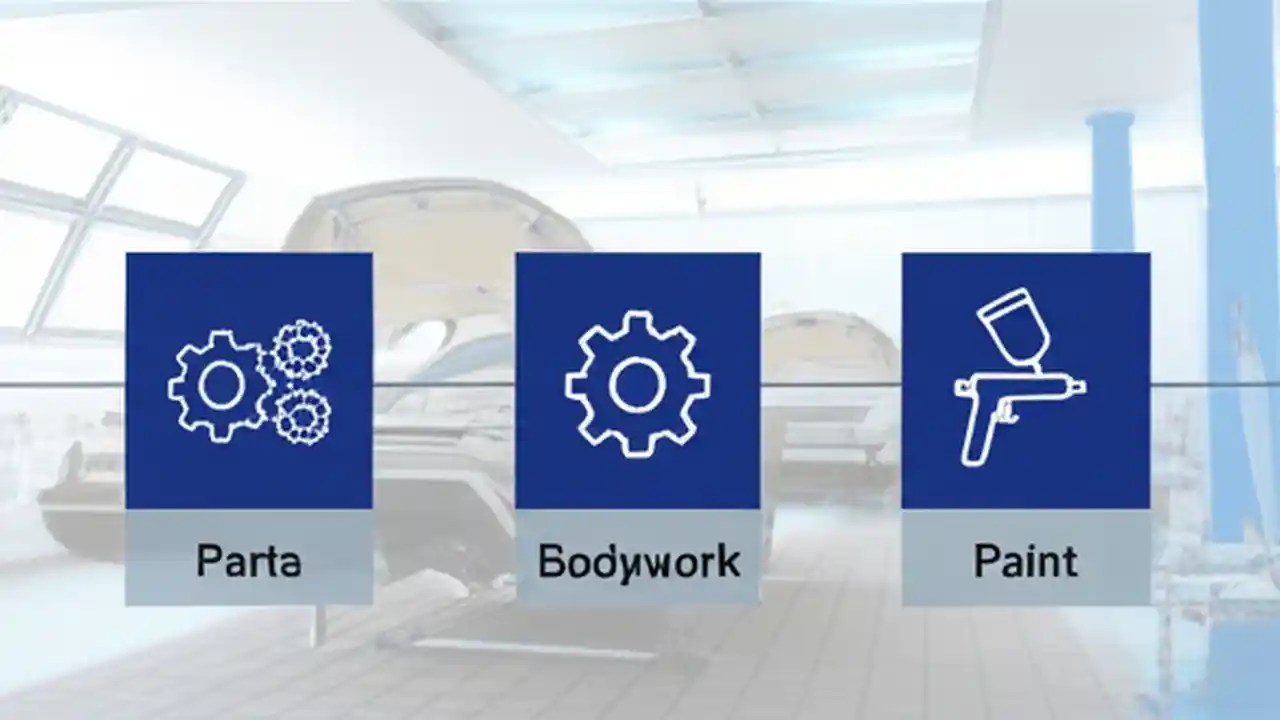 Parta

Bodywork

Paint