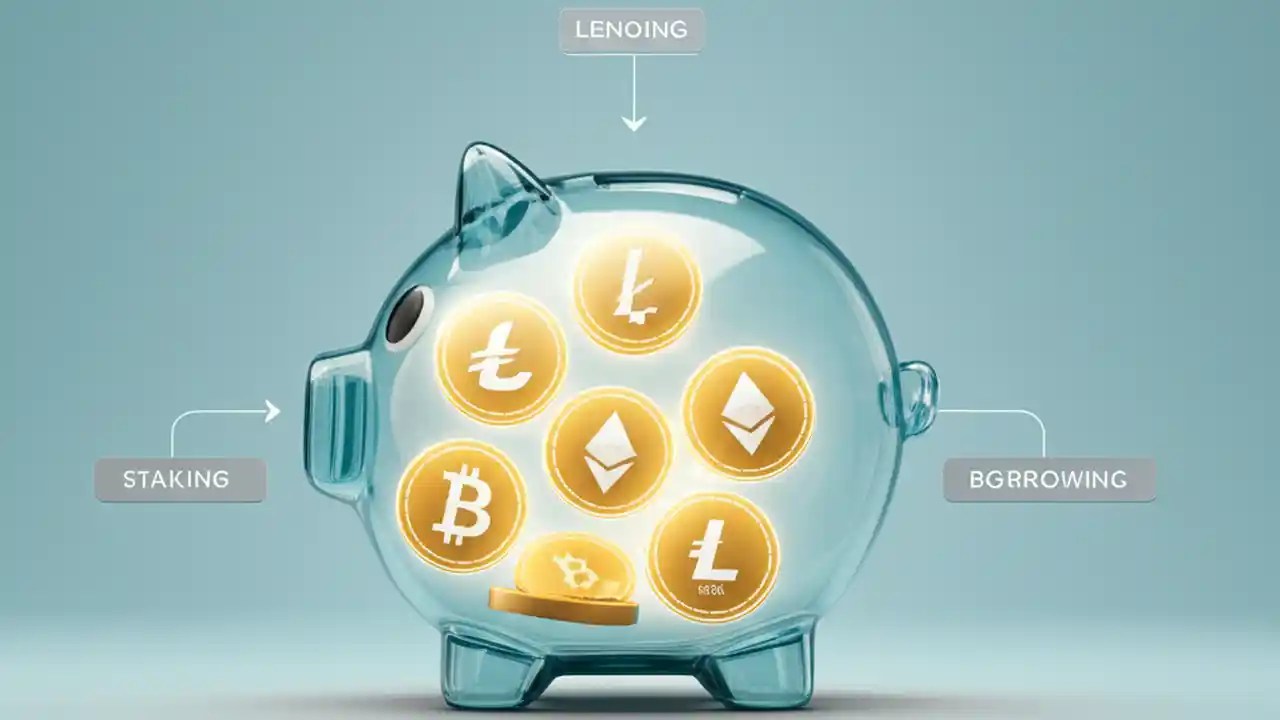 LENOING

STAKING

BGRROWING