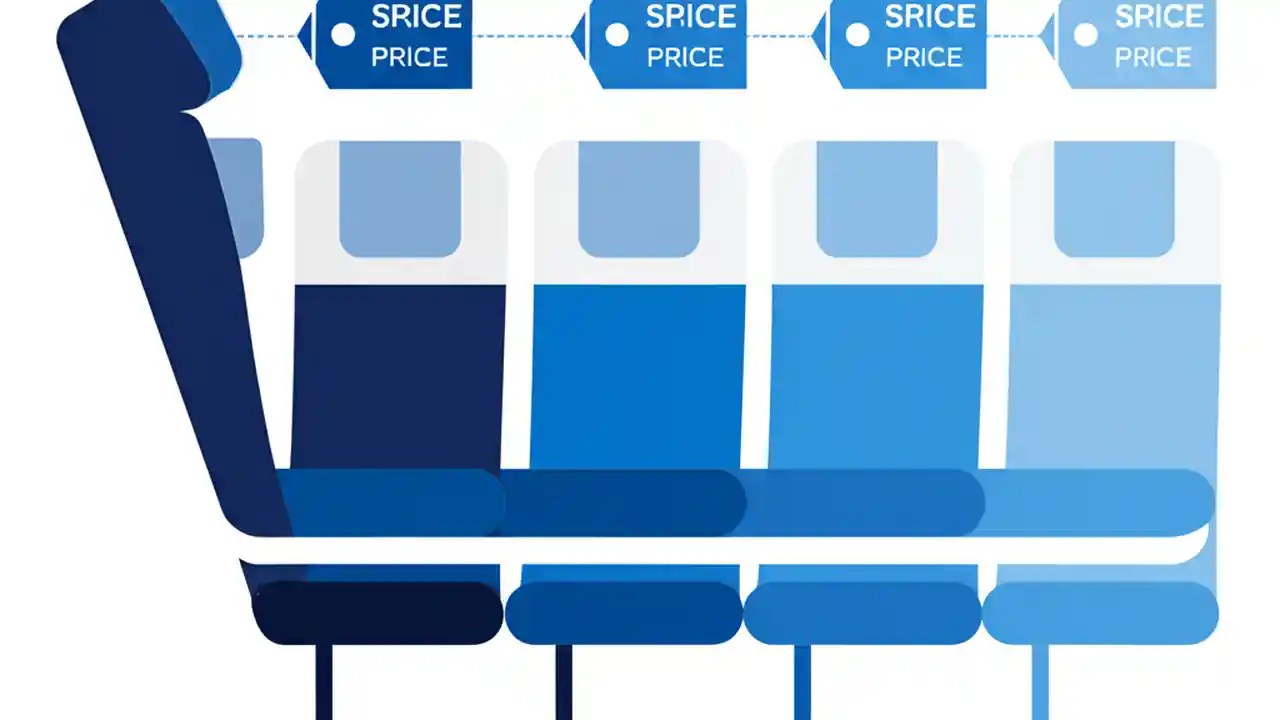 SRICE
PRICE

SRICE
PRICE

SRICE
PRICE

SRICE
PRICE