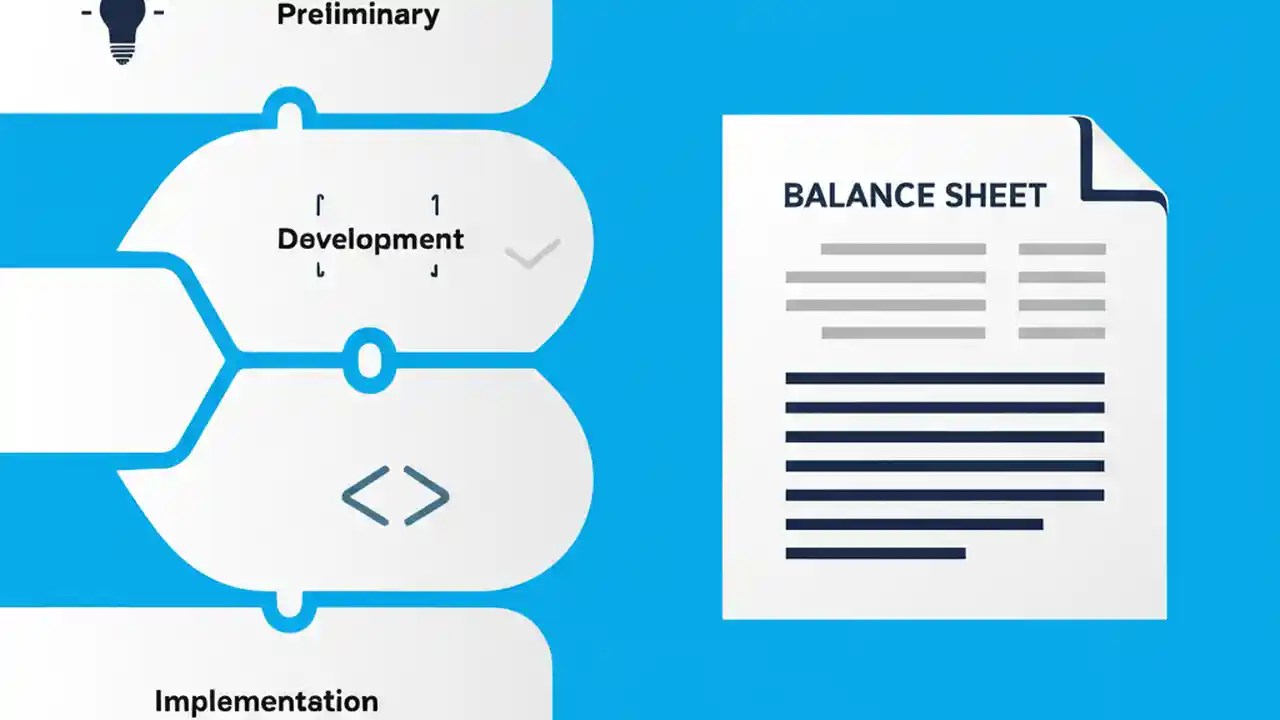 Preliminary

Development

Implementation

BALANCE SHEET