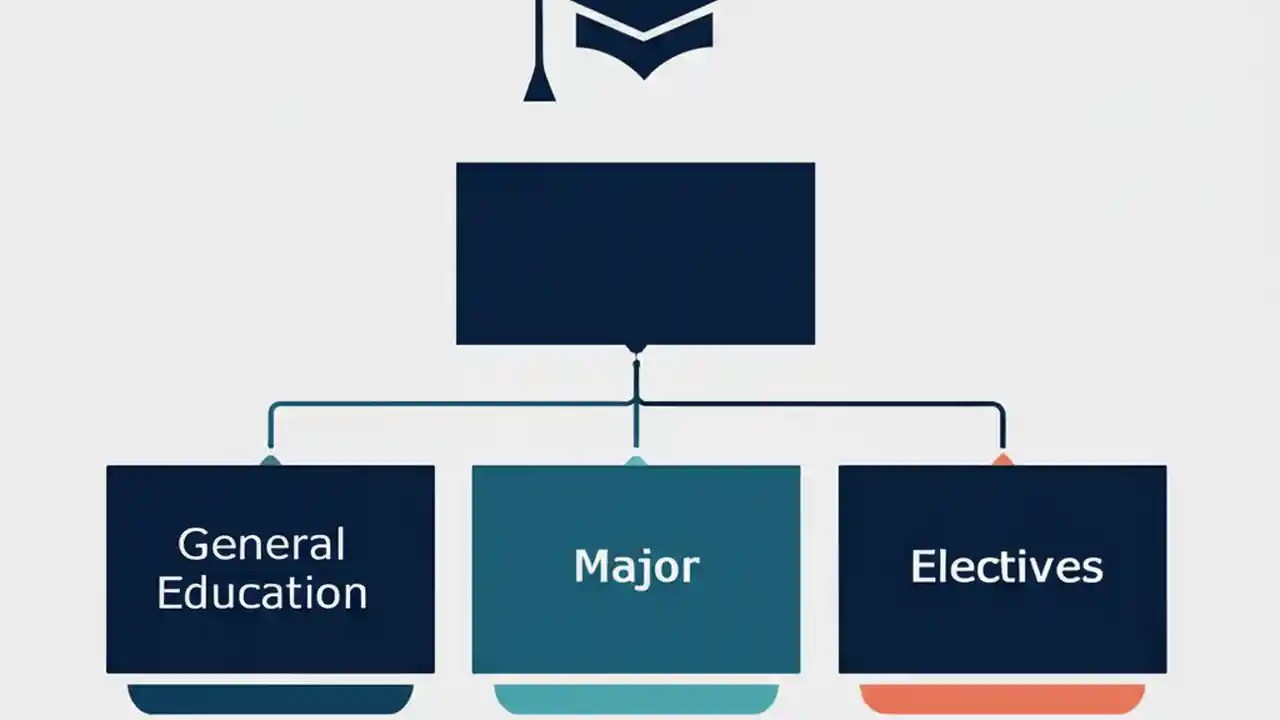 General Education

Major

Electives