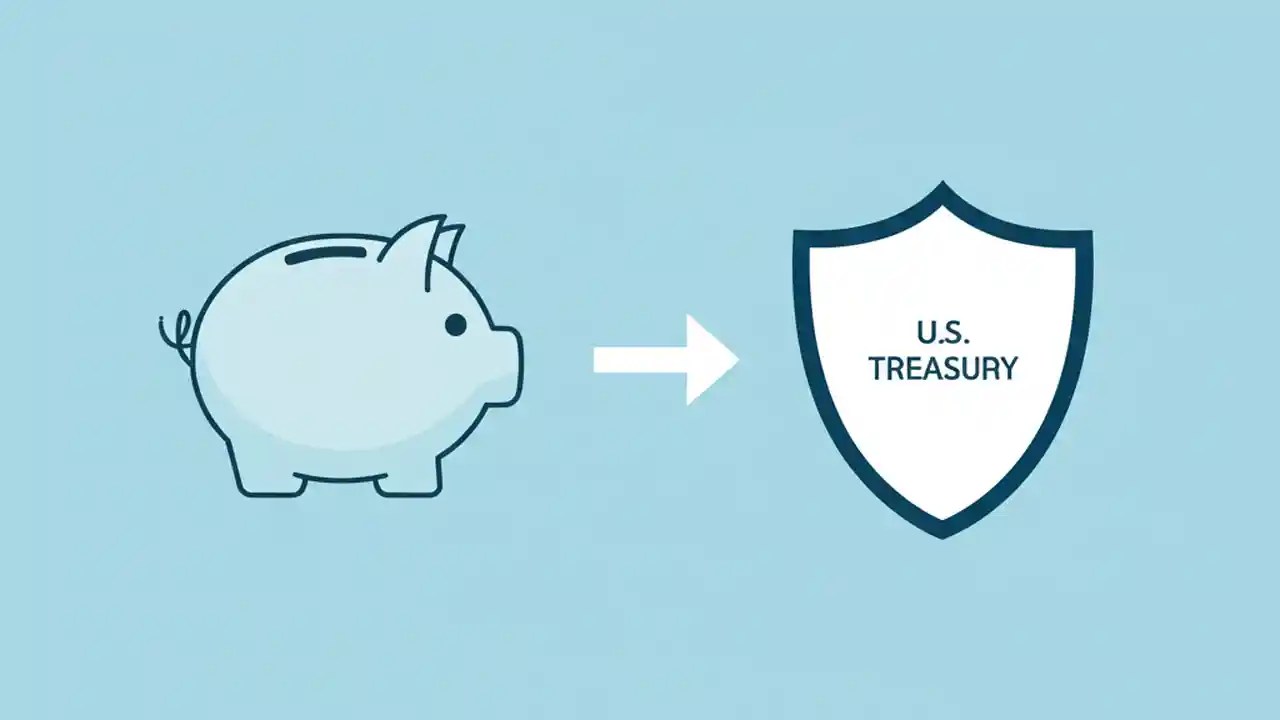 U.S.
TREASURY