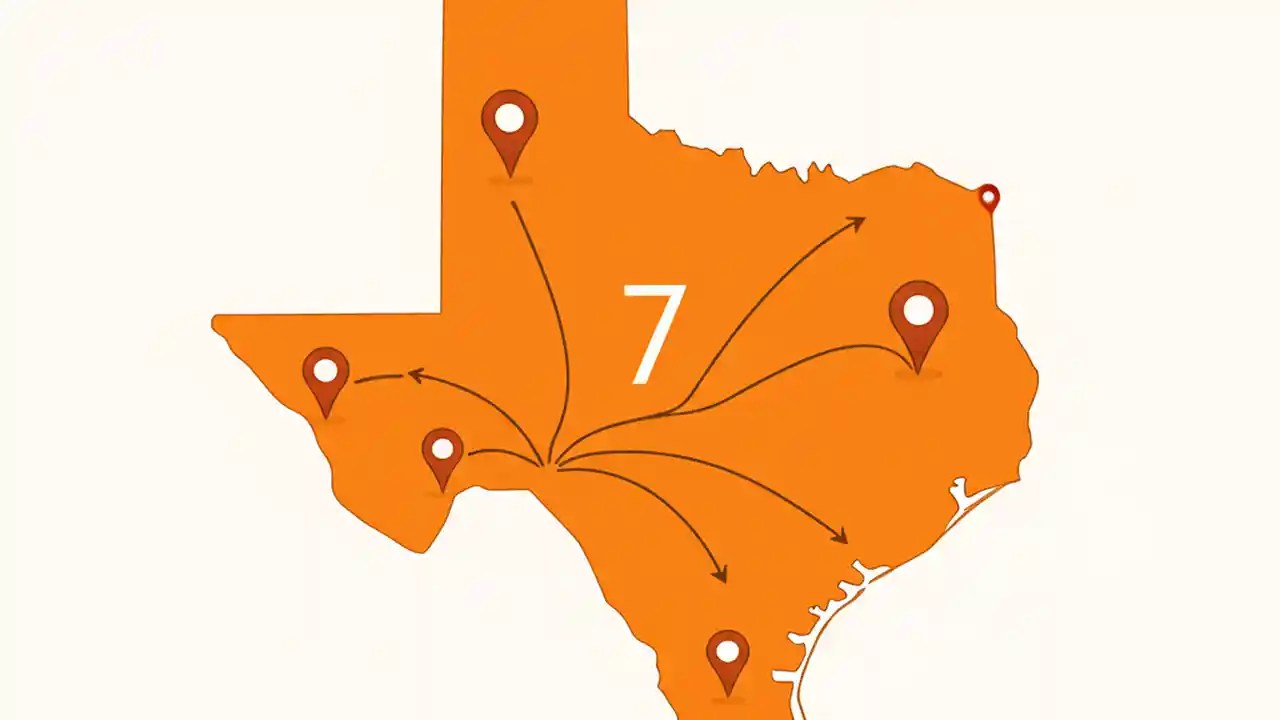 7