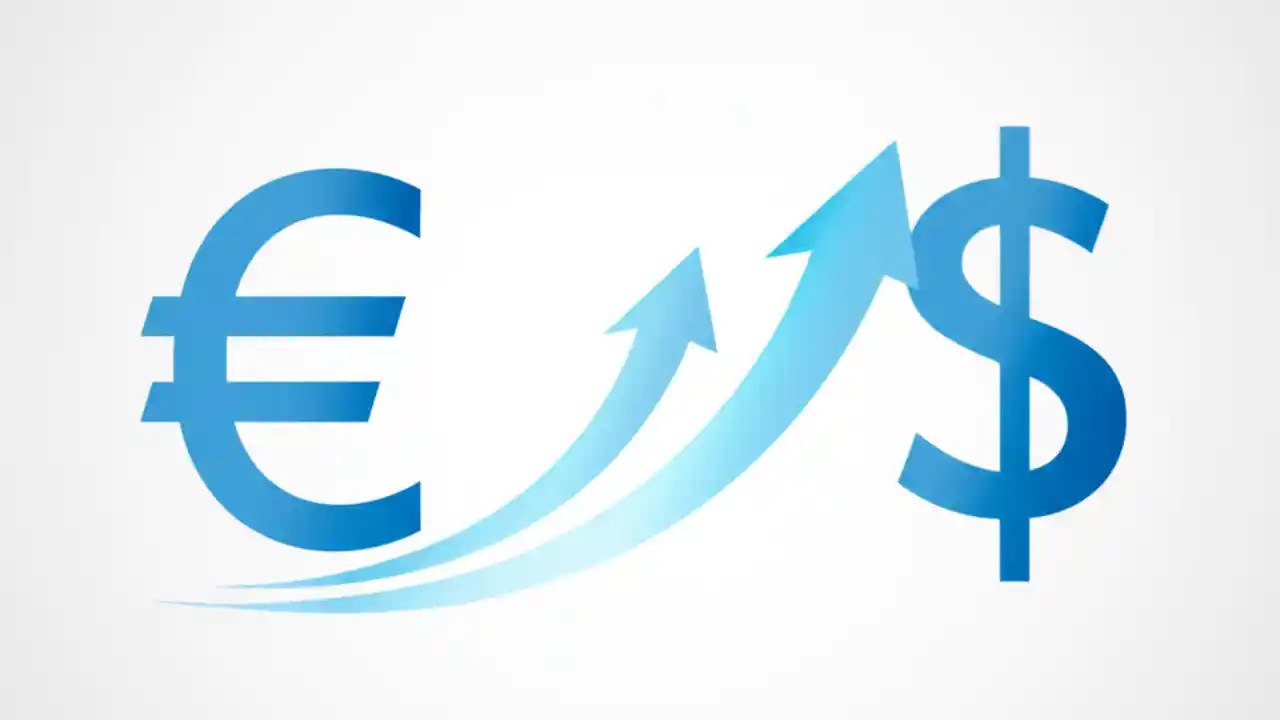 € $