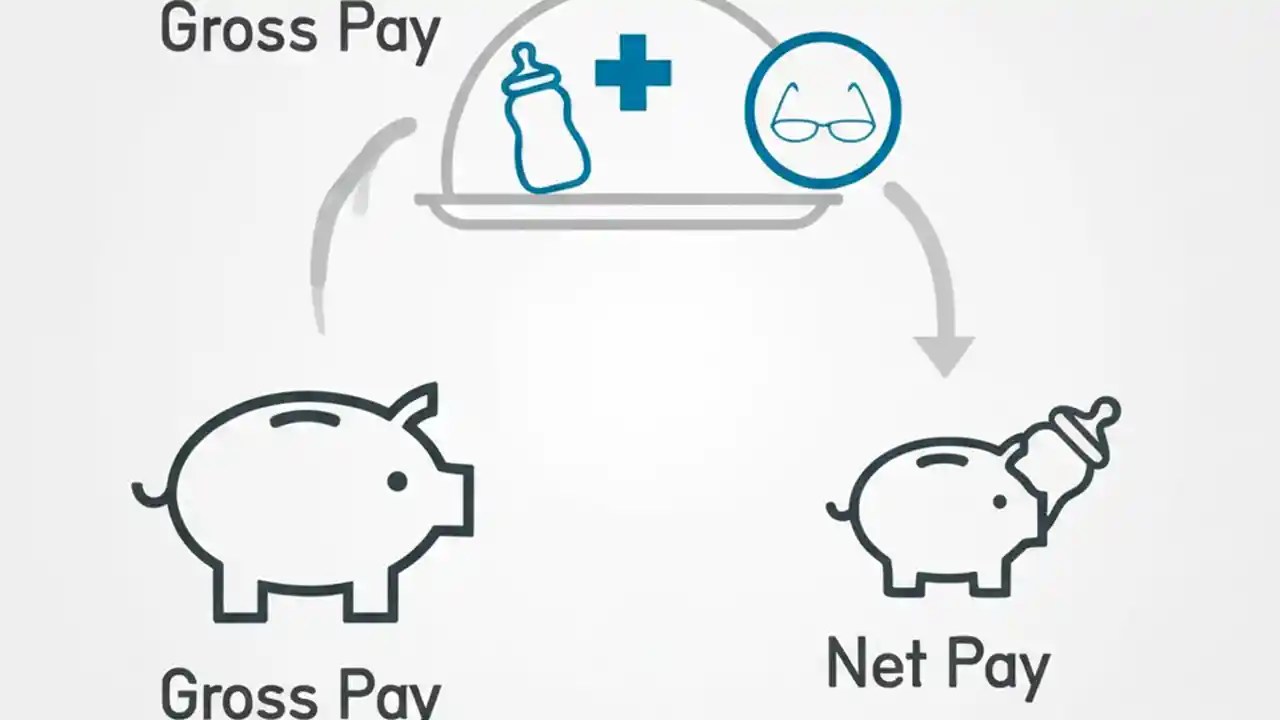 Gross Pay

Gross Pay

Net Pay