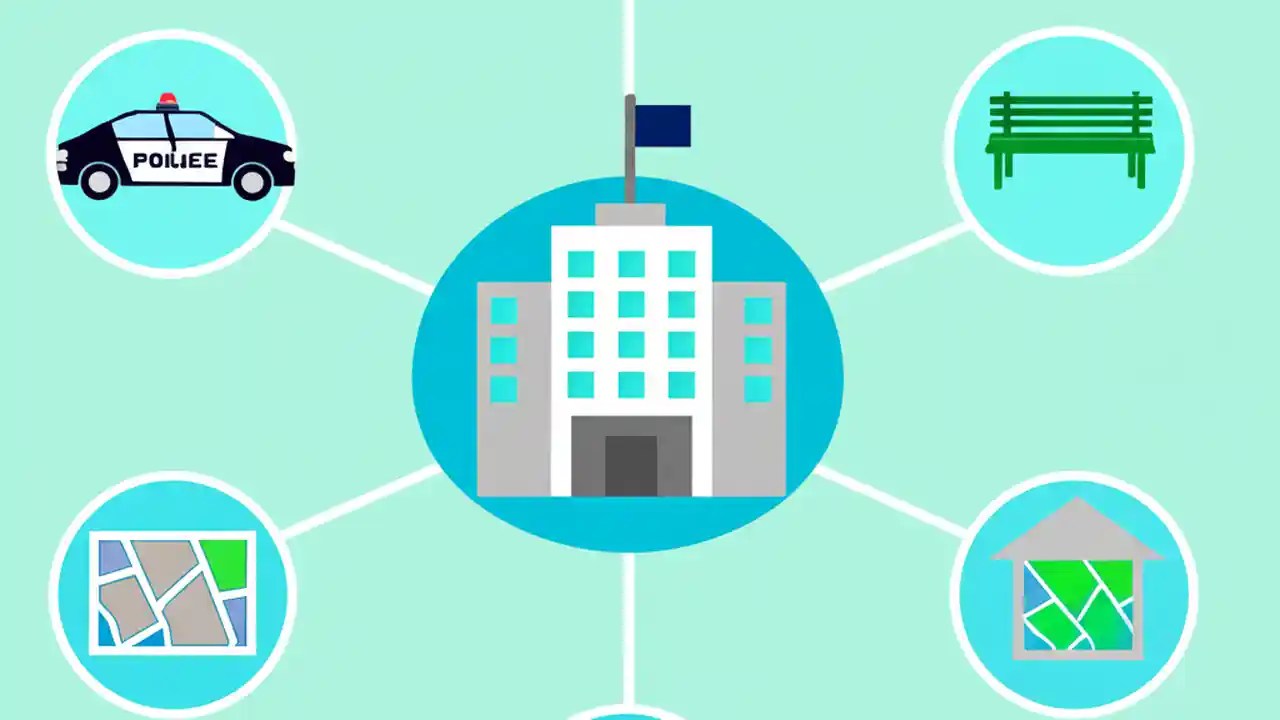 POLIEE