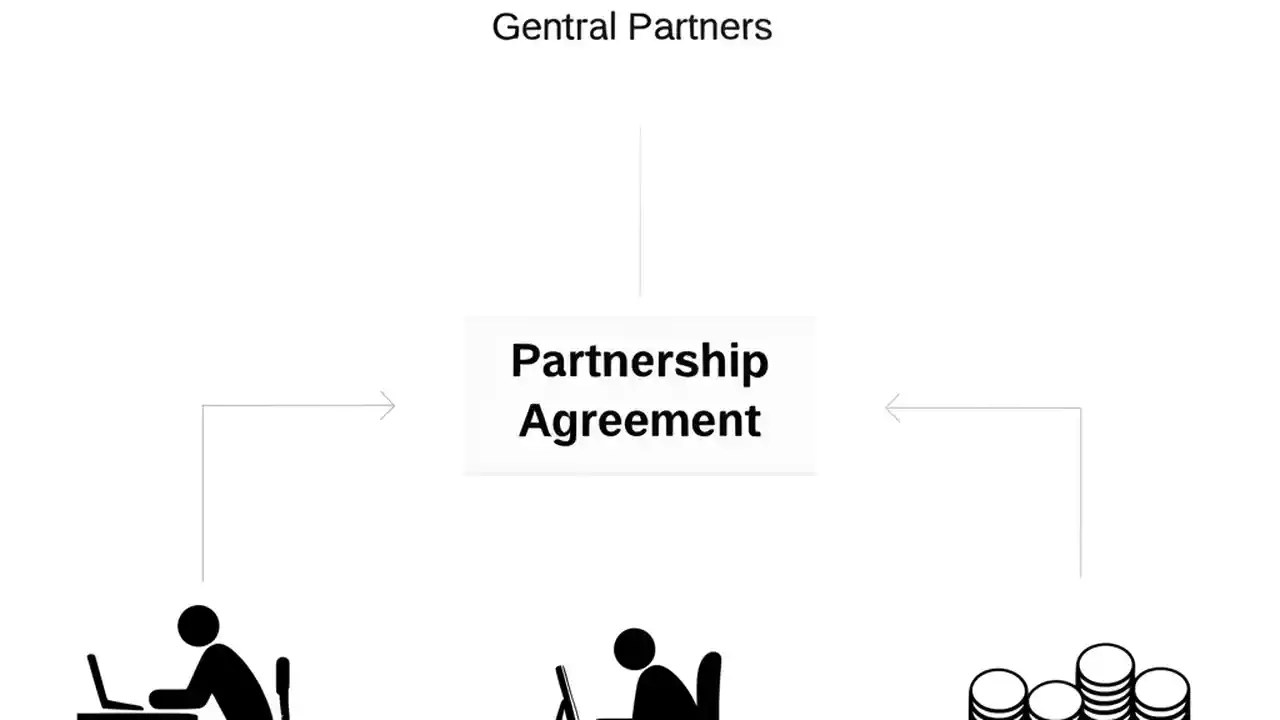 Gentral Partners

Partnership Agreement