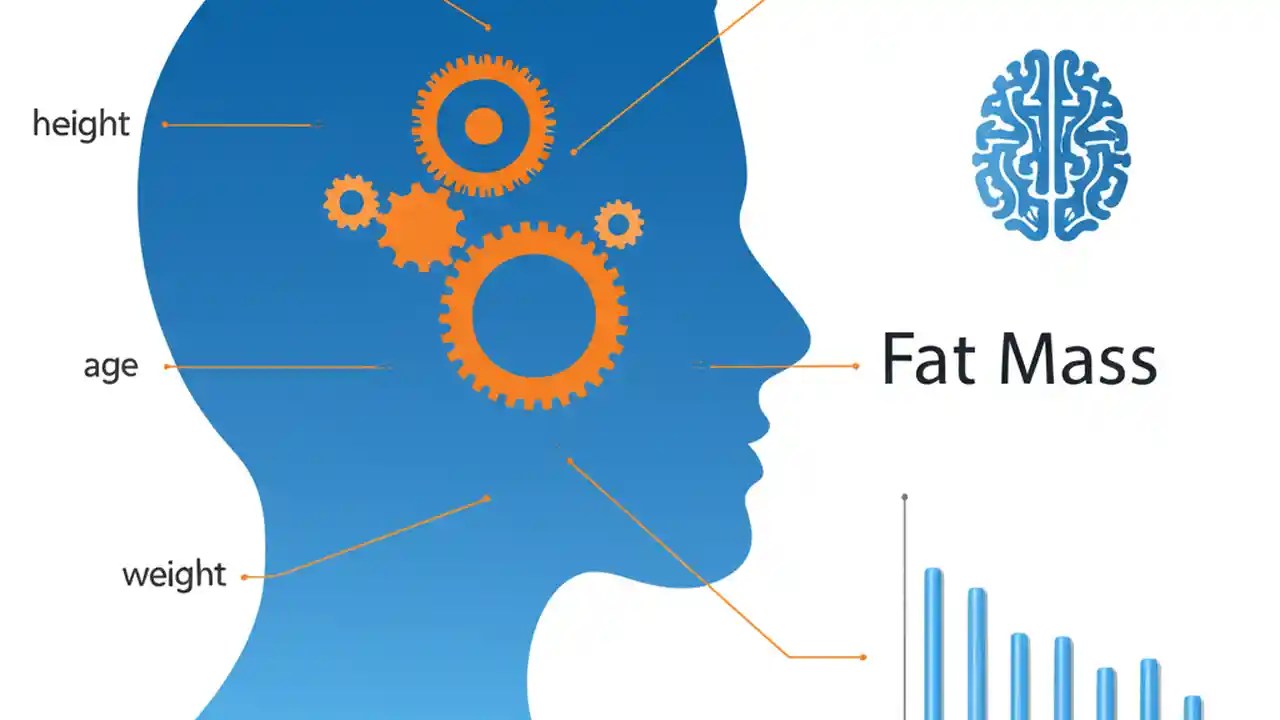 height

age

weight

Fat Mass