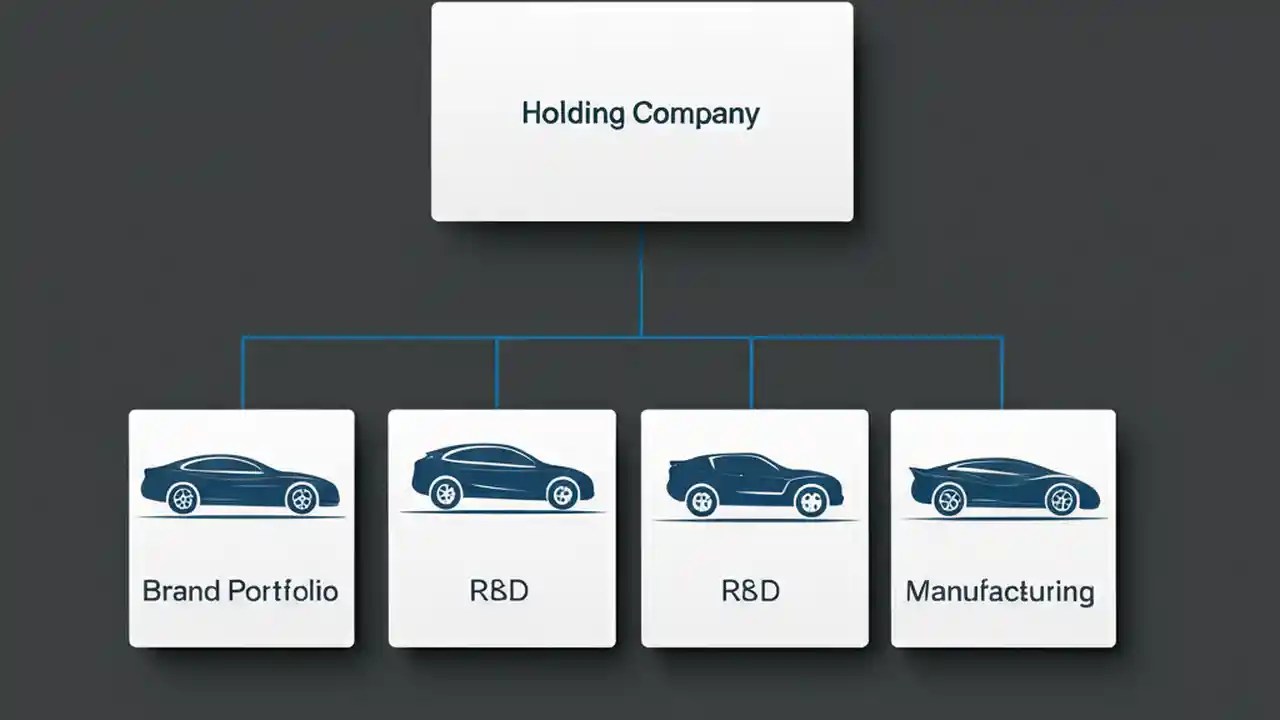 Holding Company

Brand Portfolio

R&D

R&D

Manufacturing