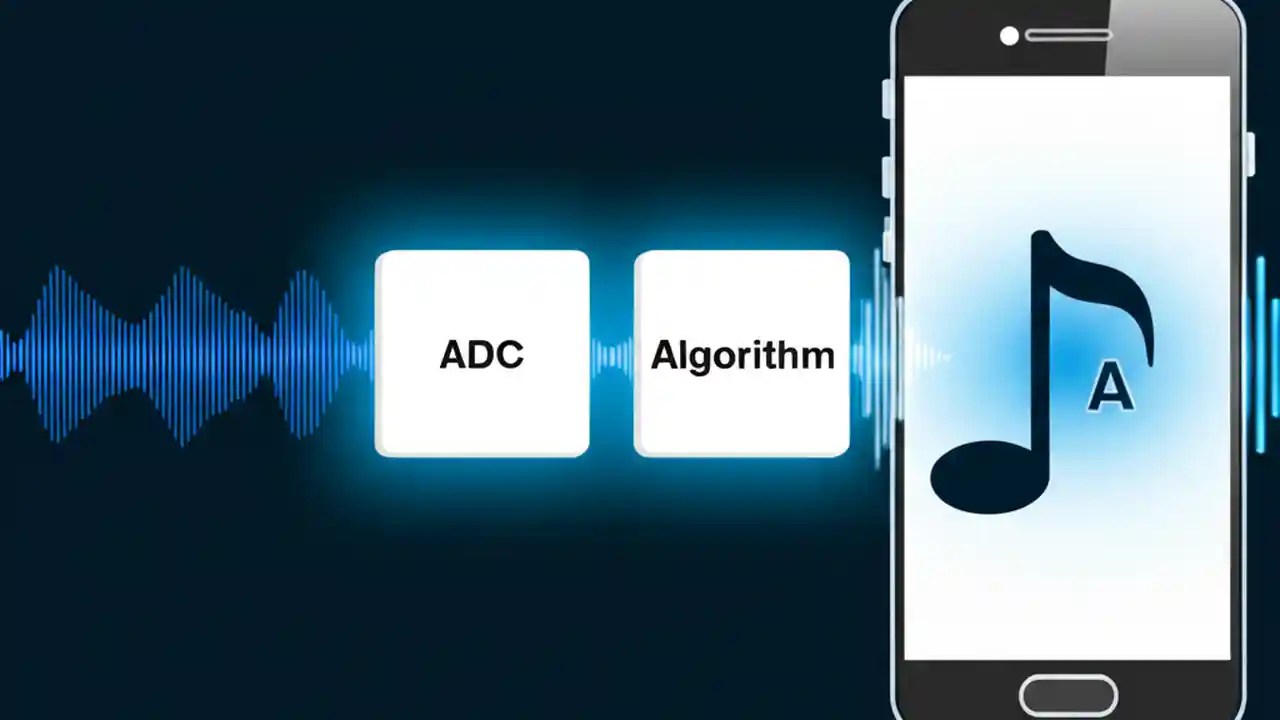 ADC

Algorithm

A