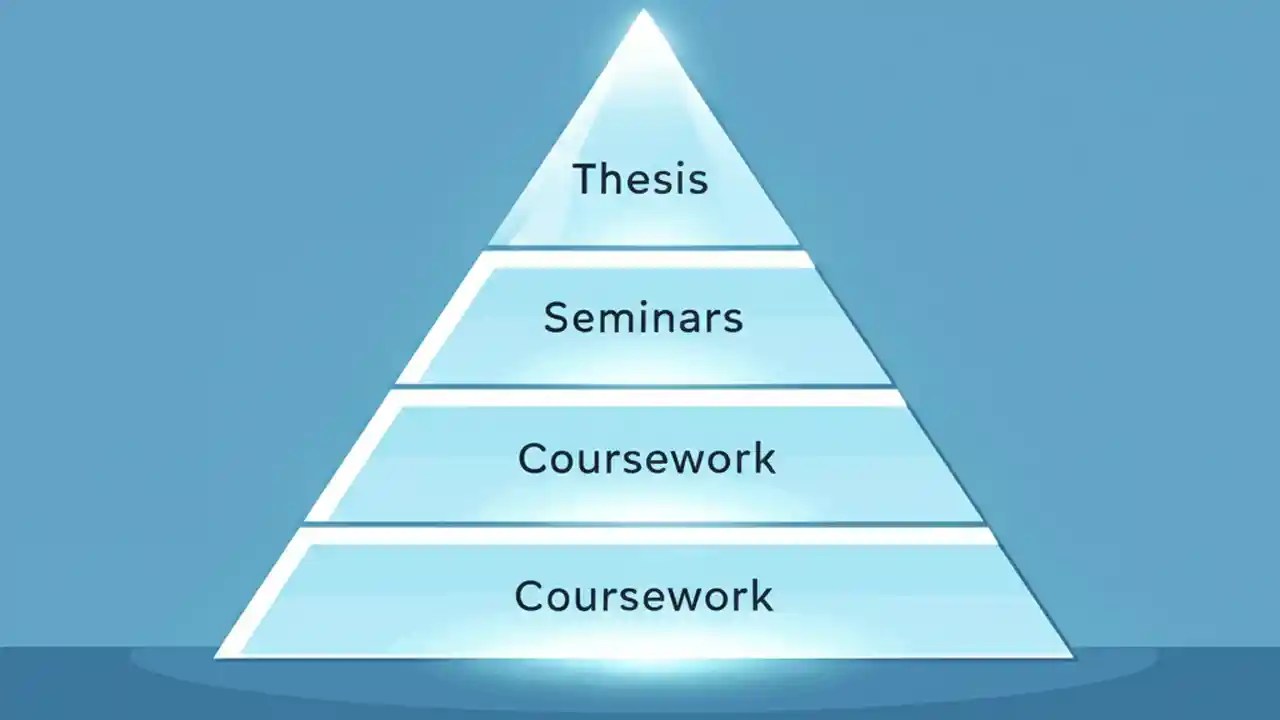 Thesis

Seminars

Coursework

Coursework