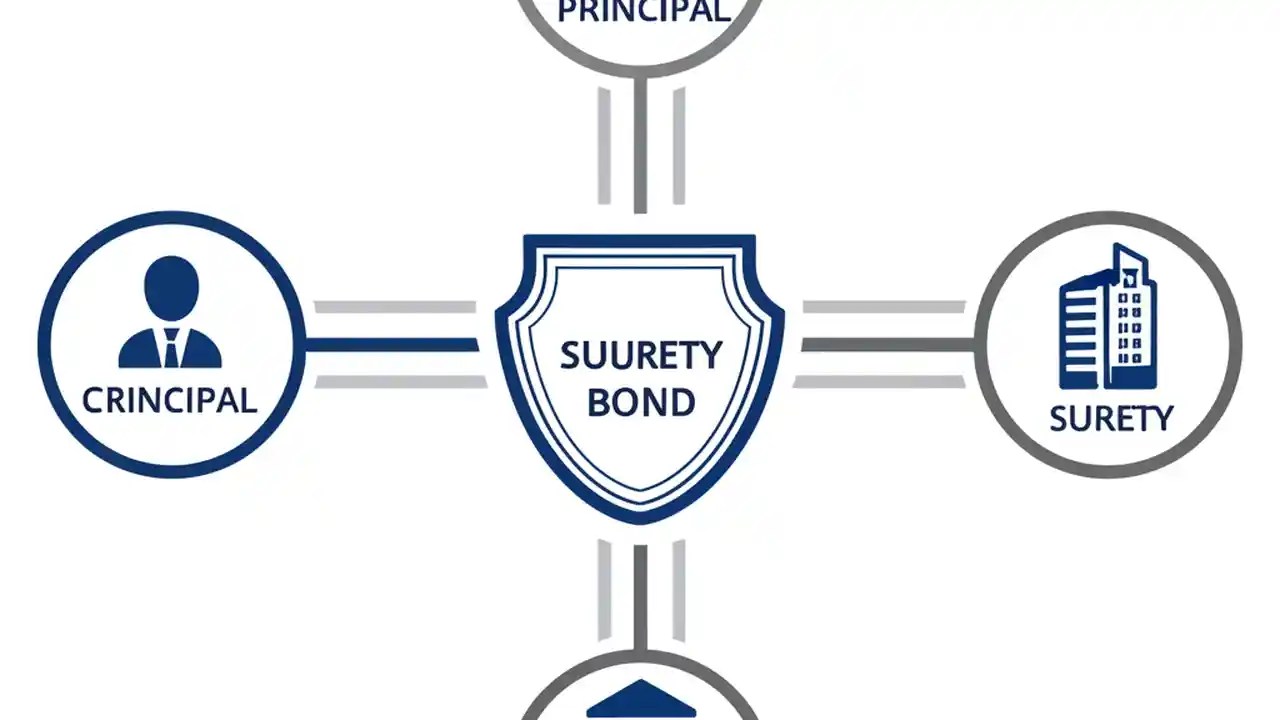 PRINCIPAL

CRINCIPAL

SUURETY BOND

SURETY