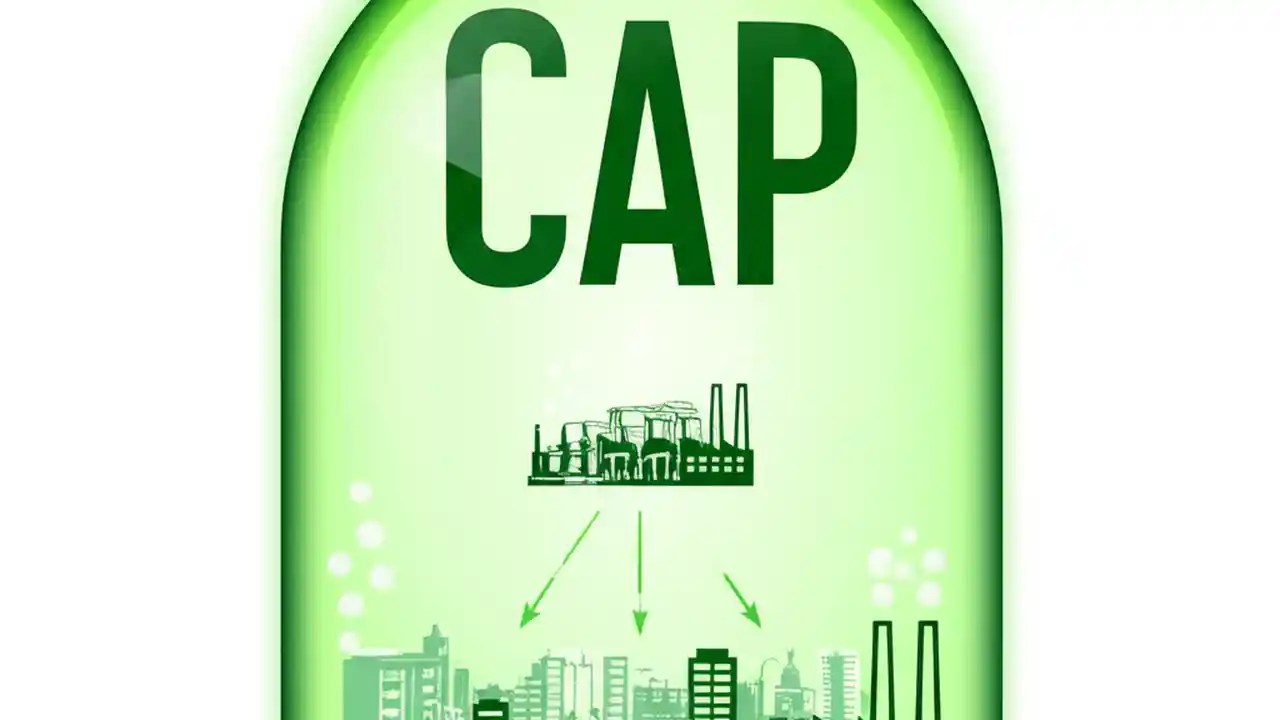 CAP