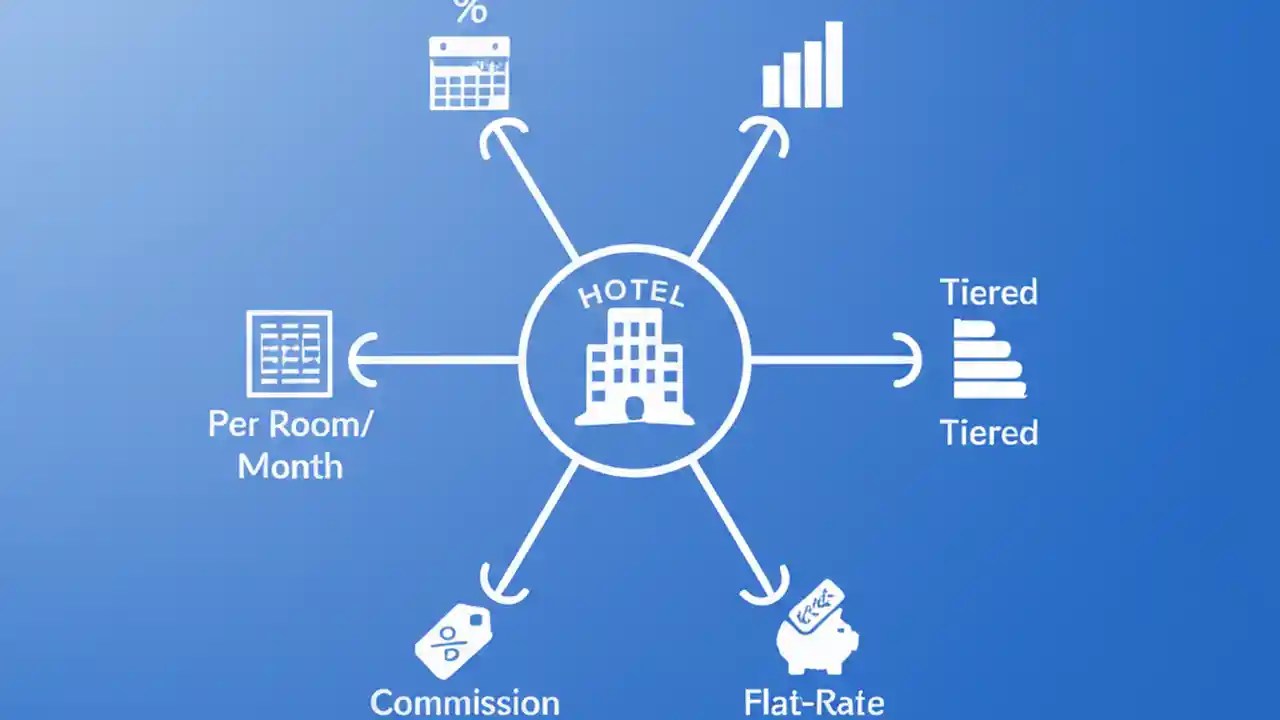 %

HOTEL

Tiered

Tiered

Per Room/ Month

Commission

Flat-Rate