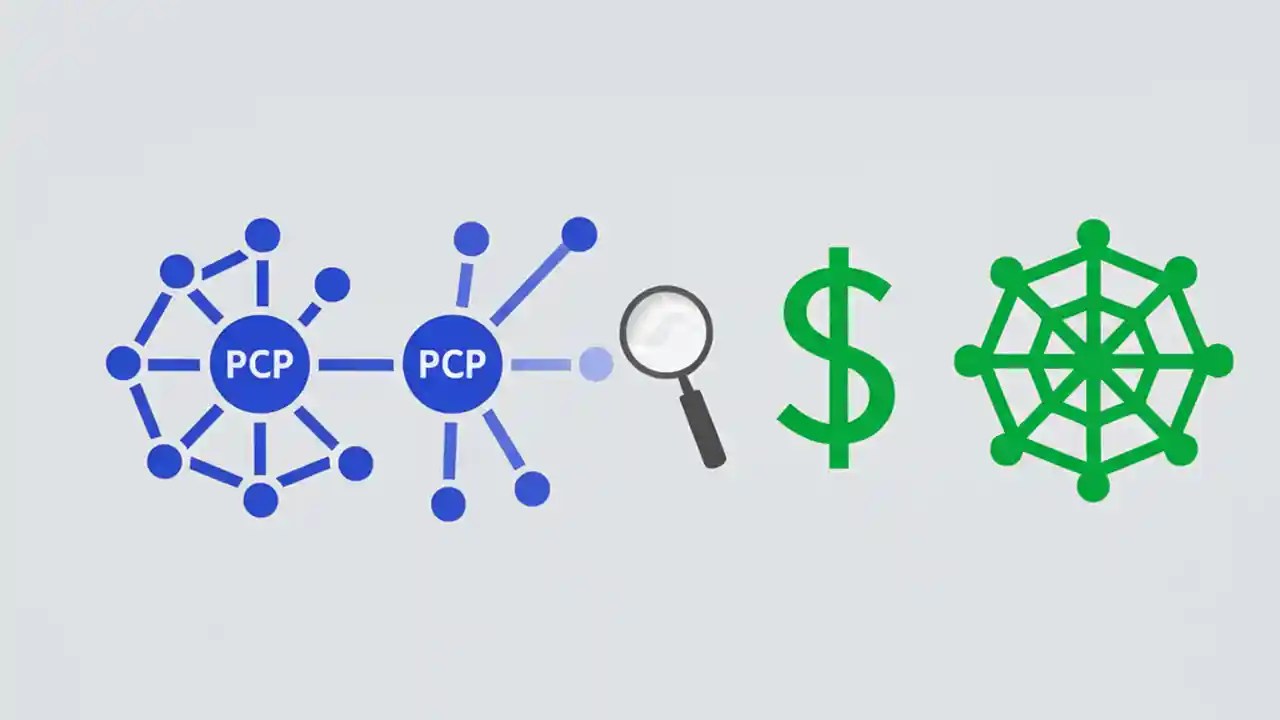 PCP
PCP
$