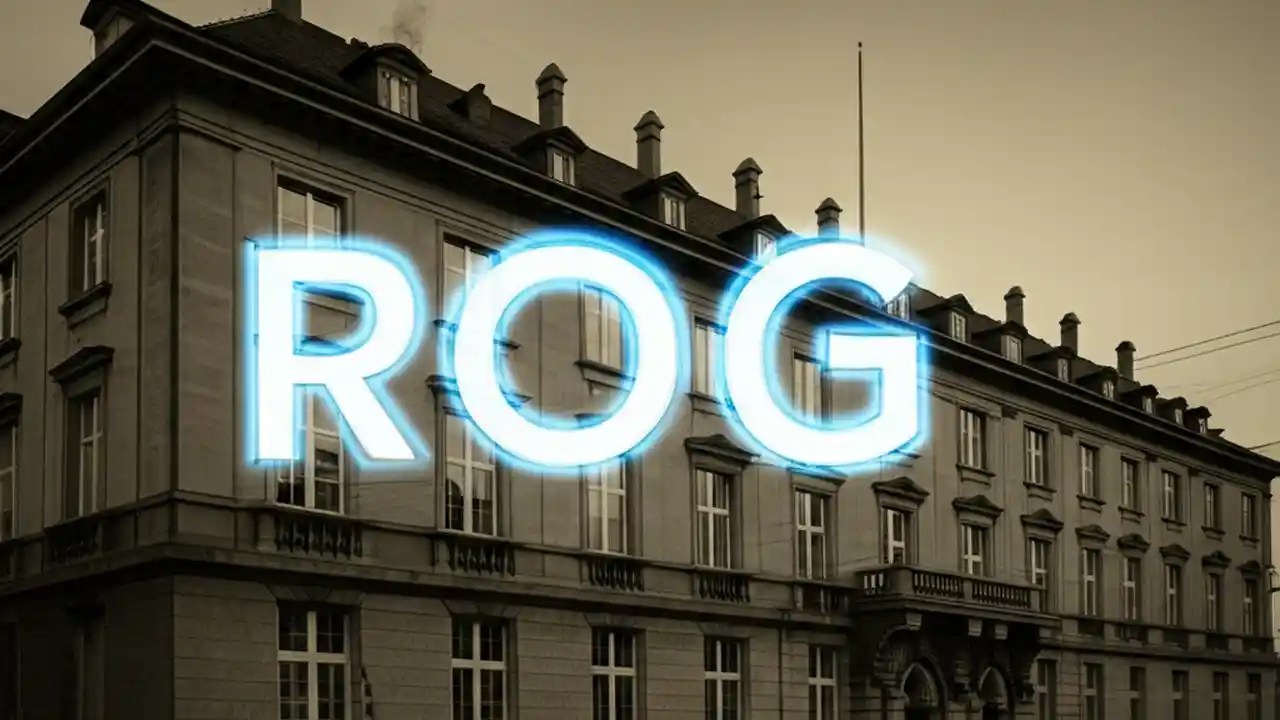 ROG