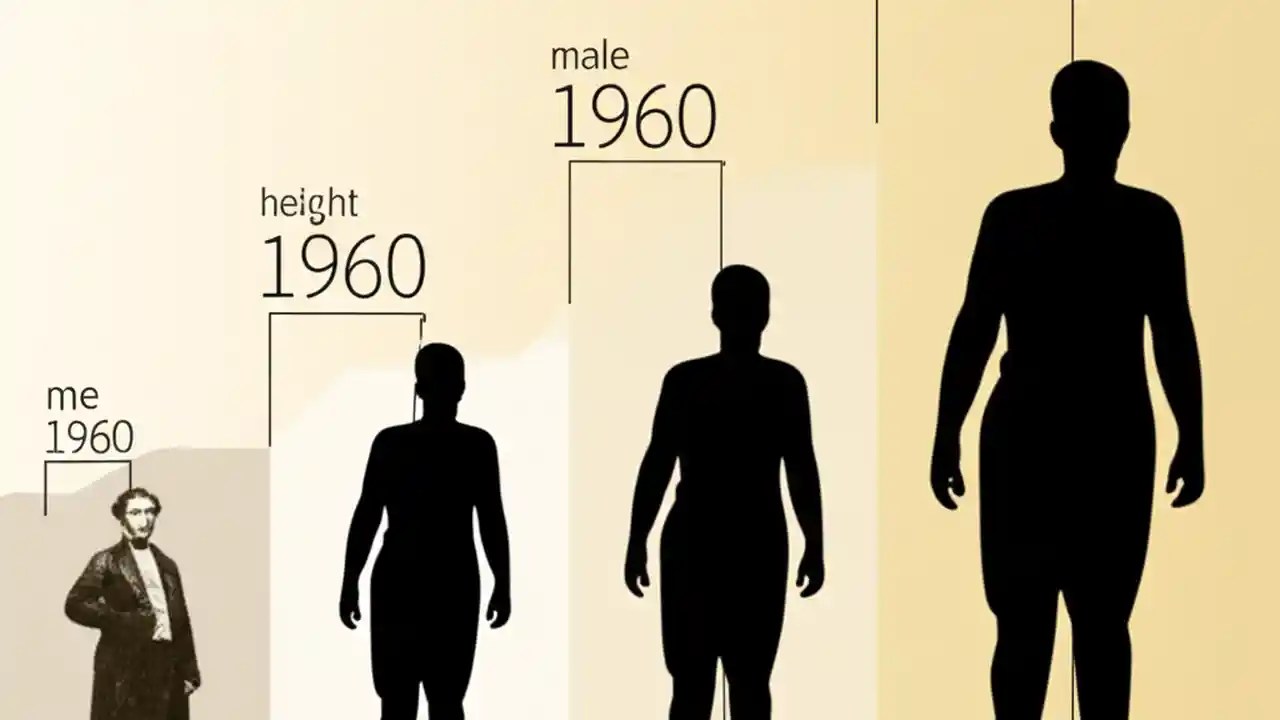 me
1960

height
1960

male
1960