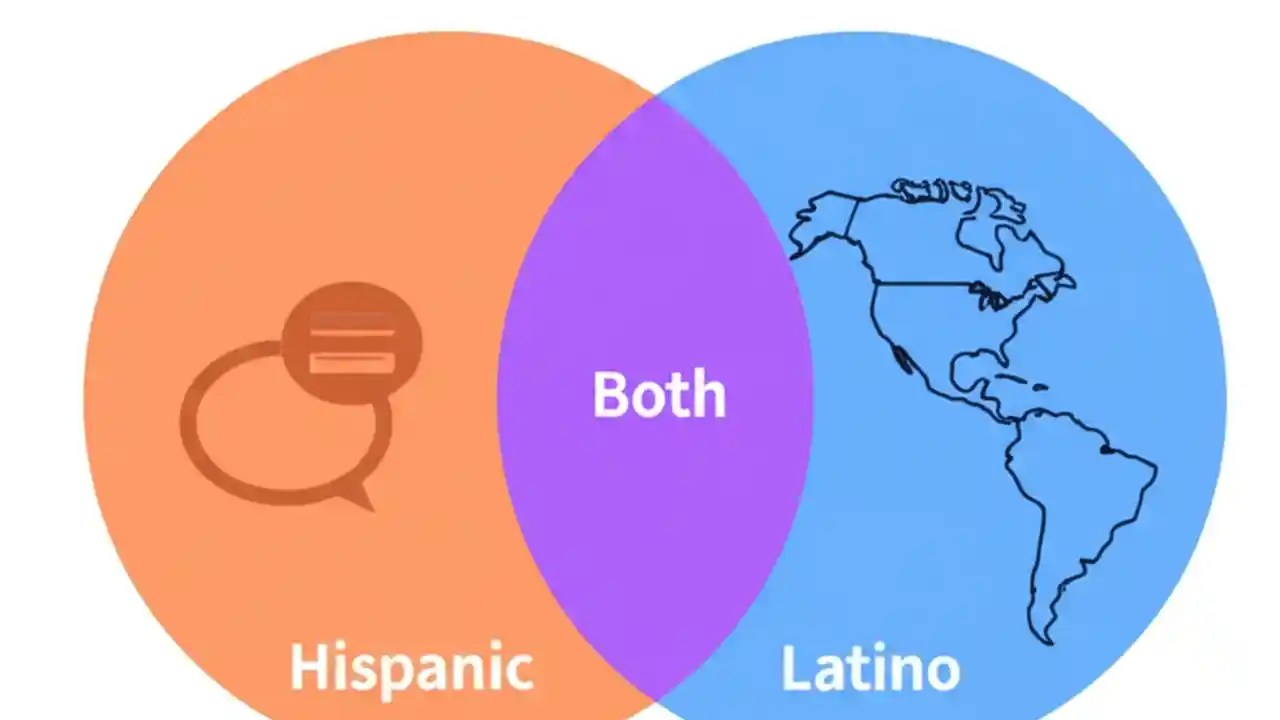 Both

Hispanic

Latino