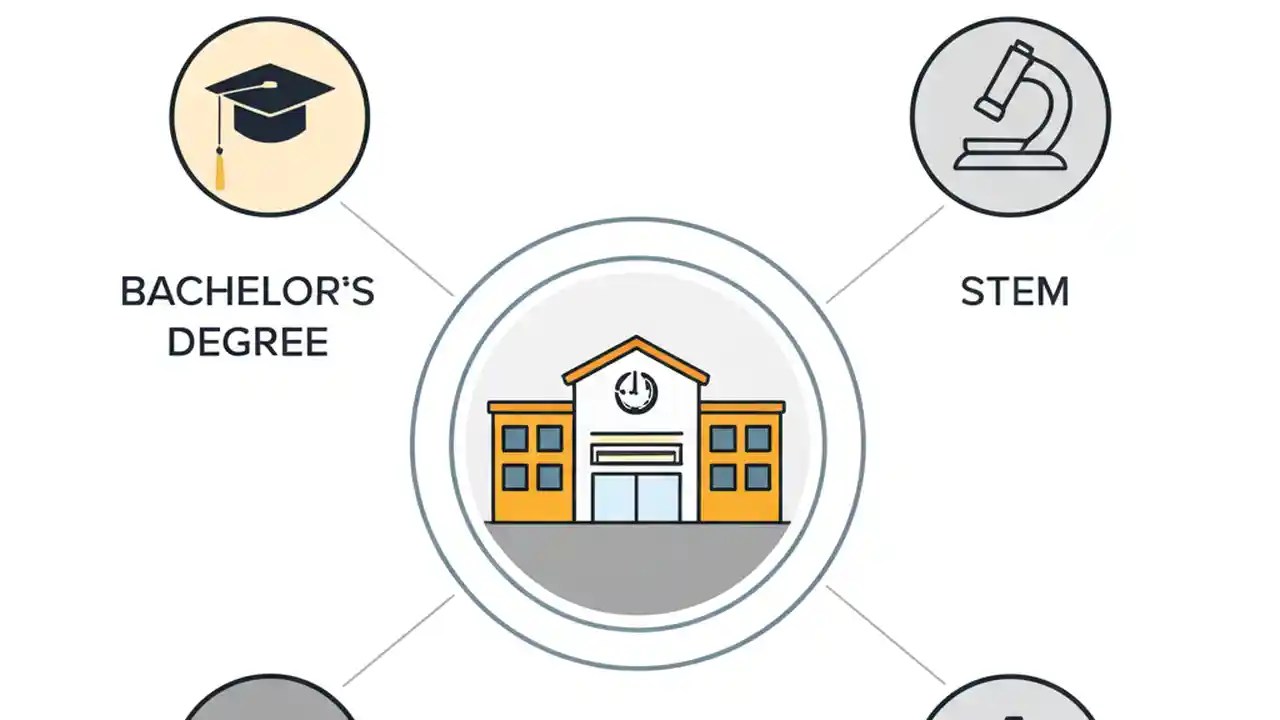 BACHELOR'S DEGREE

STEM