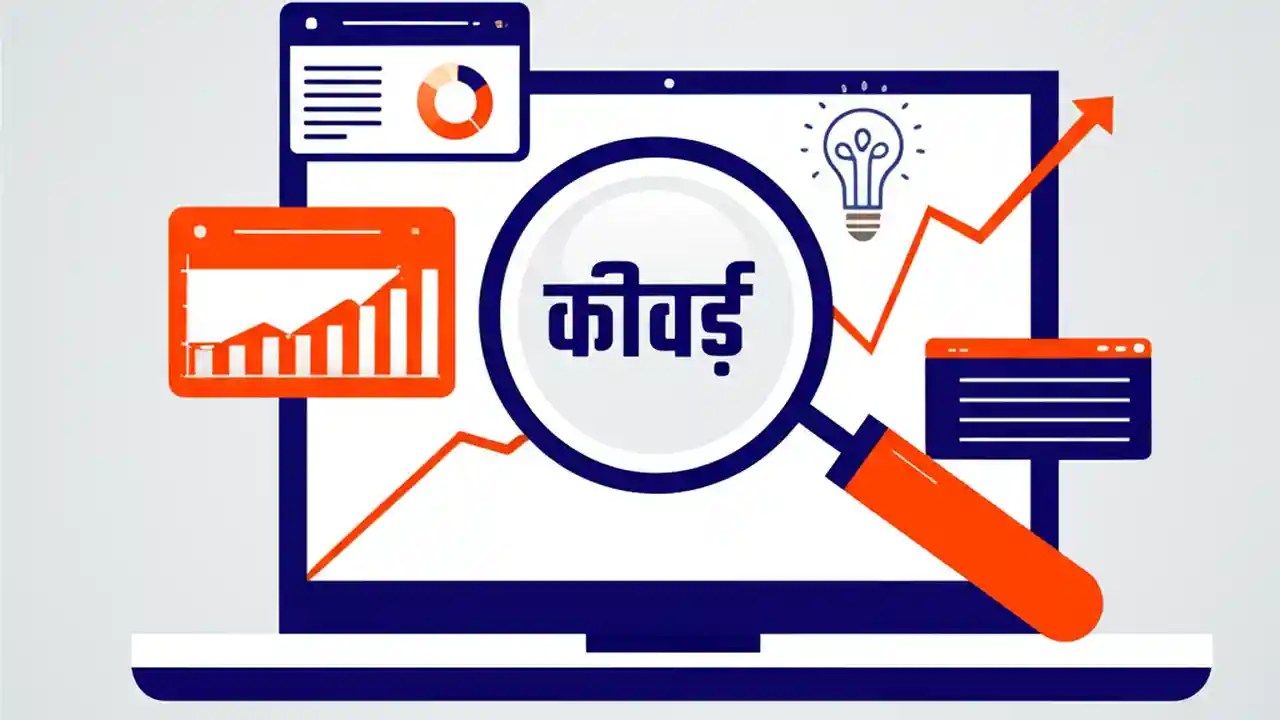 कीवर्ड़